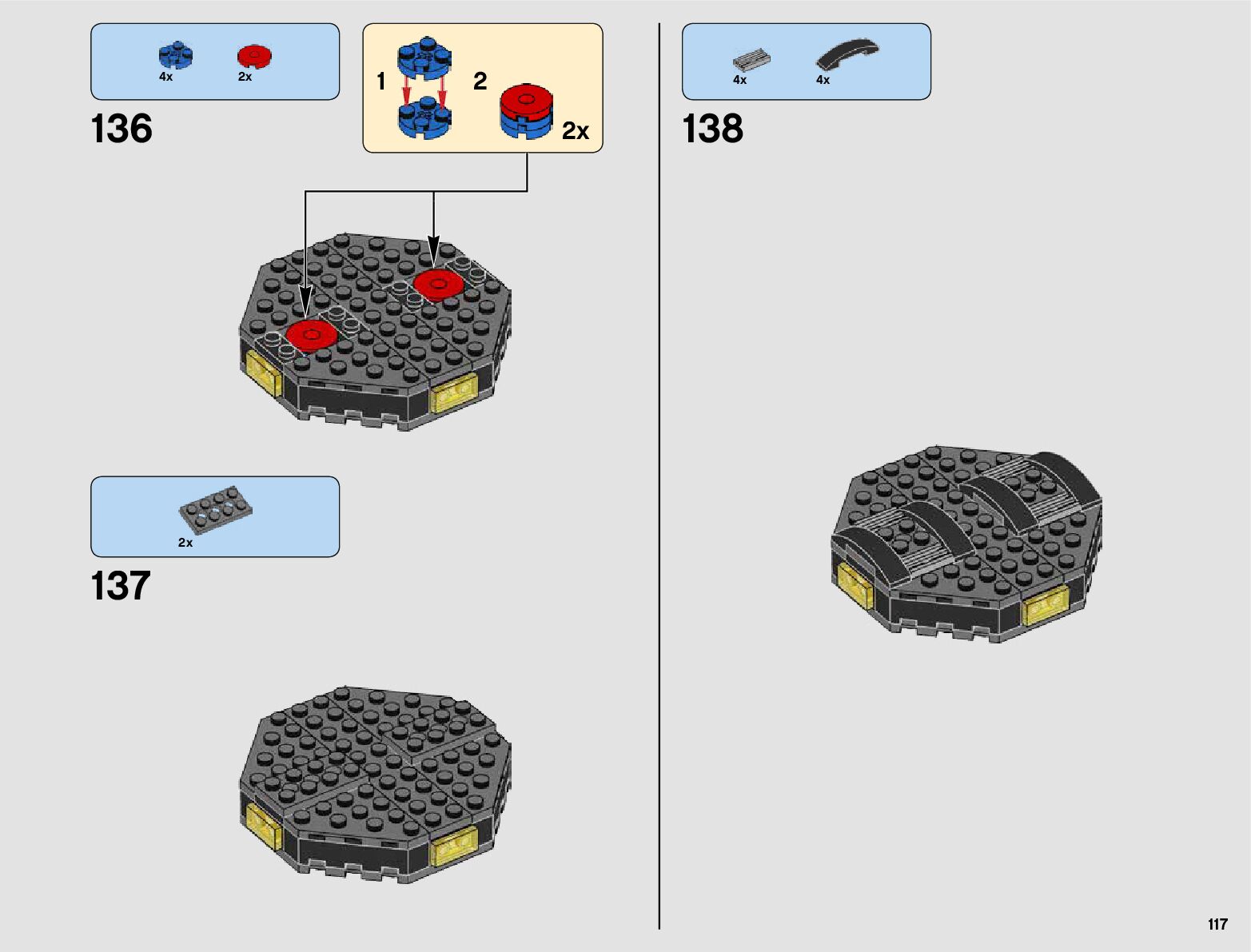 4x 2x

136

1

2

2x

2x

137

4x 4x

138

117