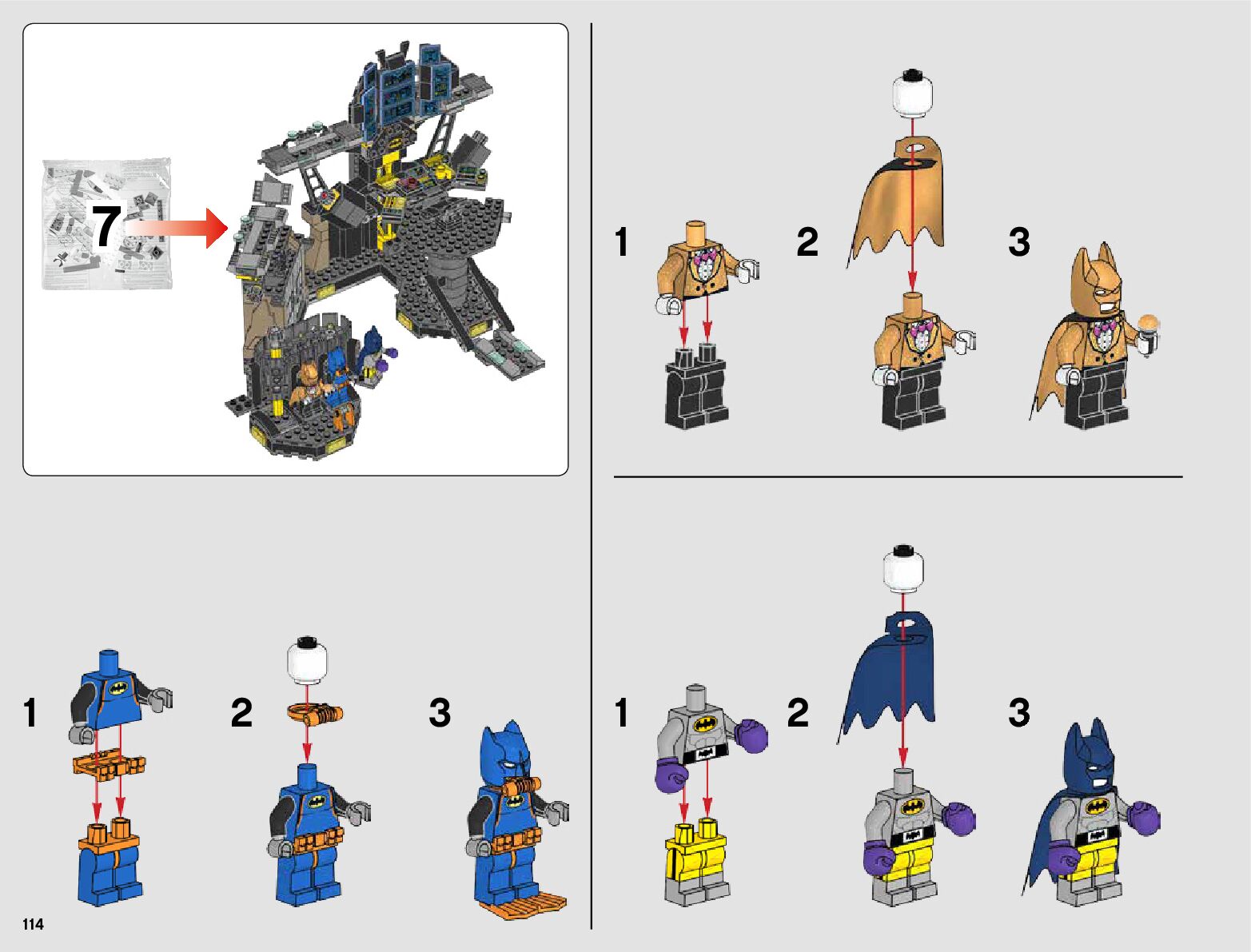 7

1

2

3

1

2

3

1

2

3

114