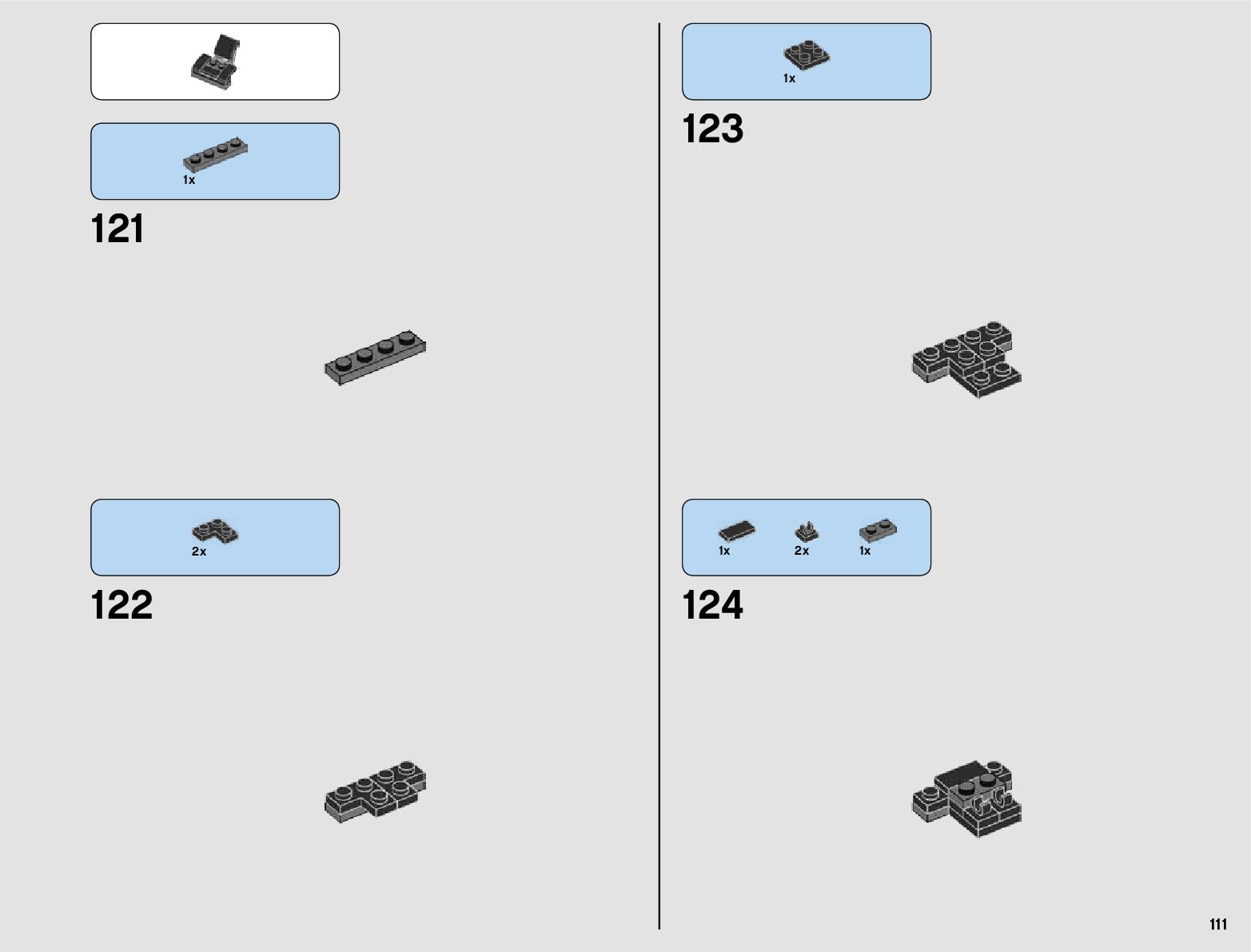 1x

121

2x

122

1x

123

1x
2x
1x

124

111