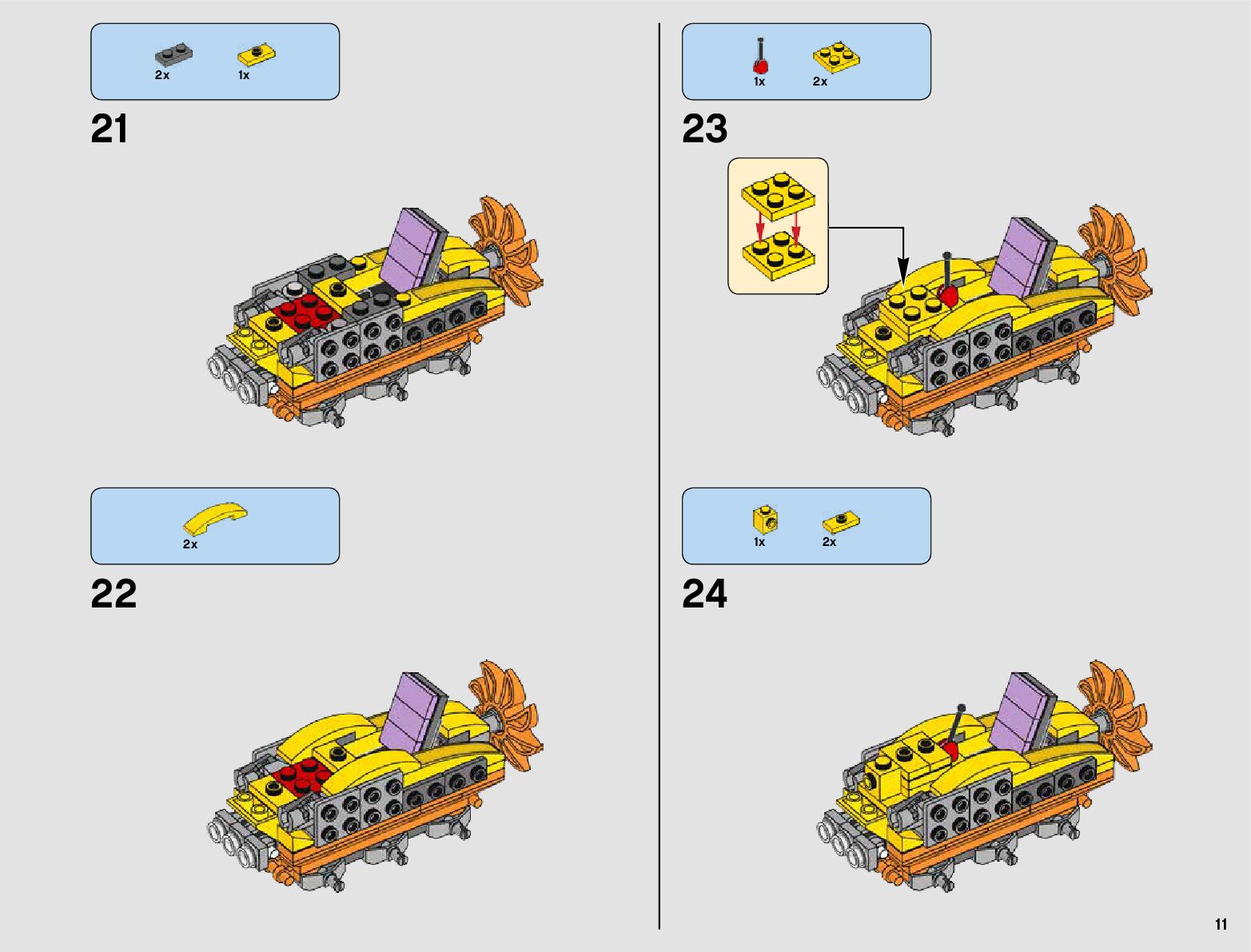 2x 1x

21

2x

22

1x 2x

23

1x 2x

24

11