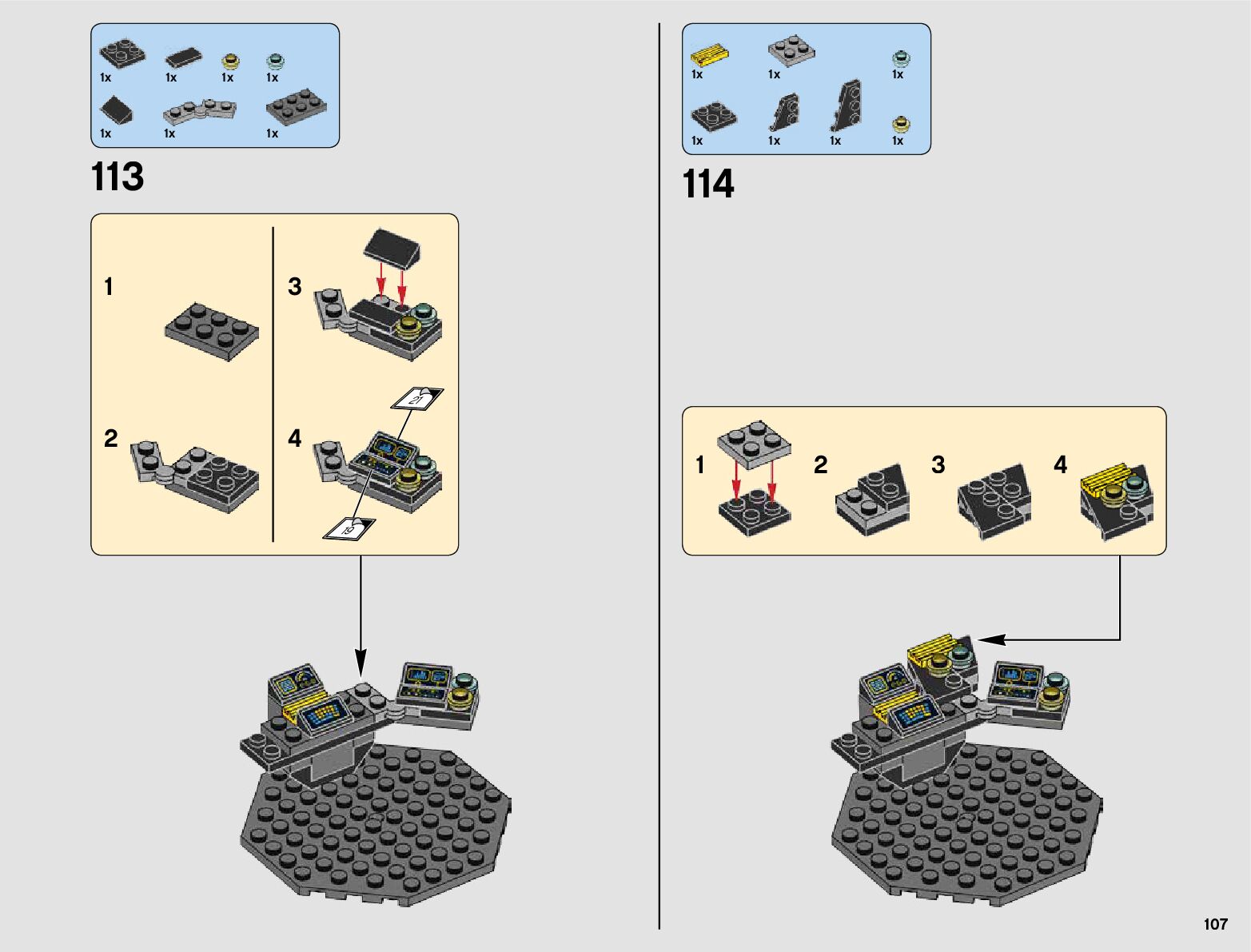 1x 1x 1x 1x
1x 1x 1x

113

1

2

3

4

21

19

1x 1x 1x
1x 1x 1x 1x

114

1

2

3

4

107