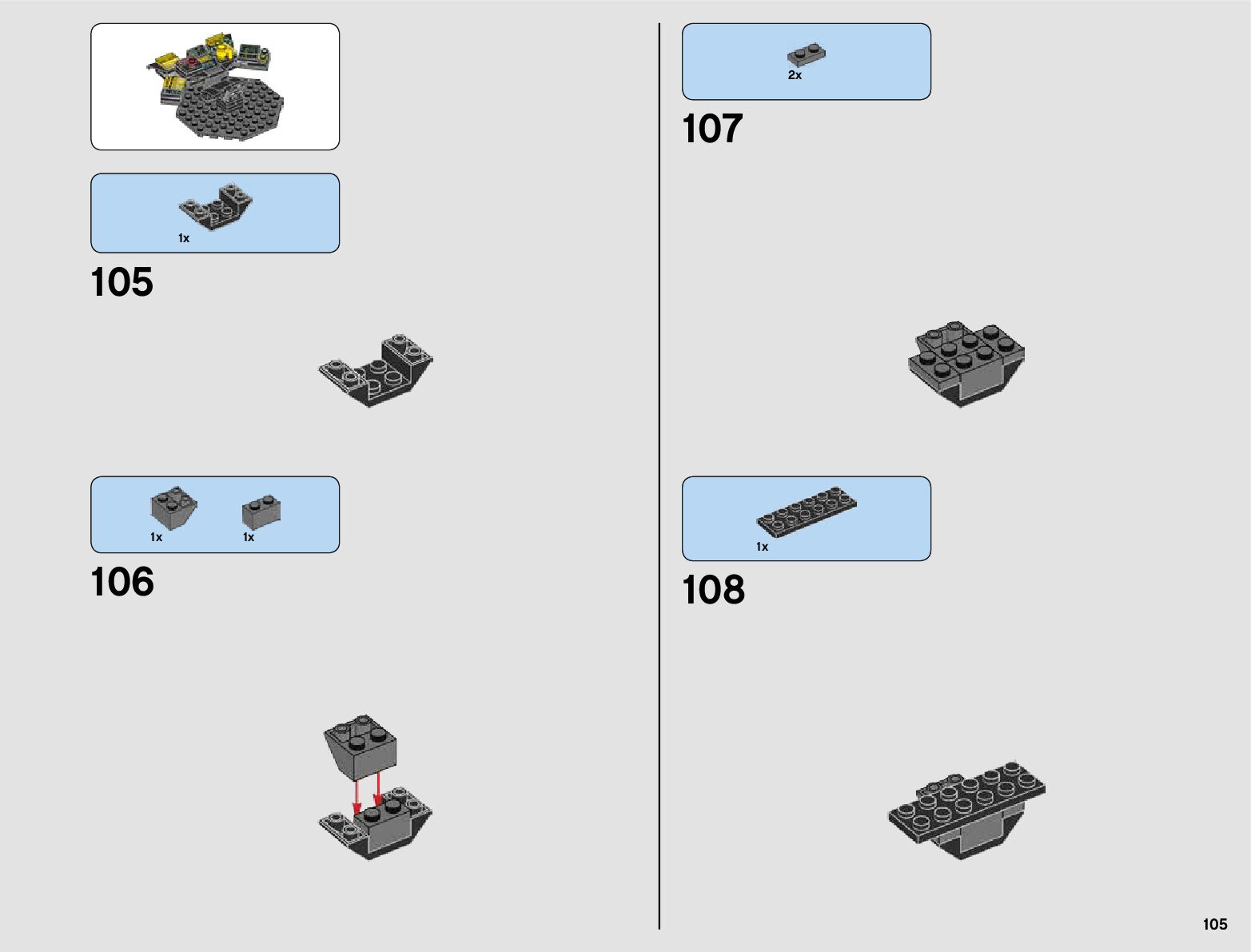 1x

105

1x

1x

106

2x

107

1x

108

105