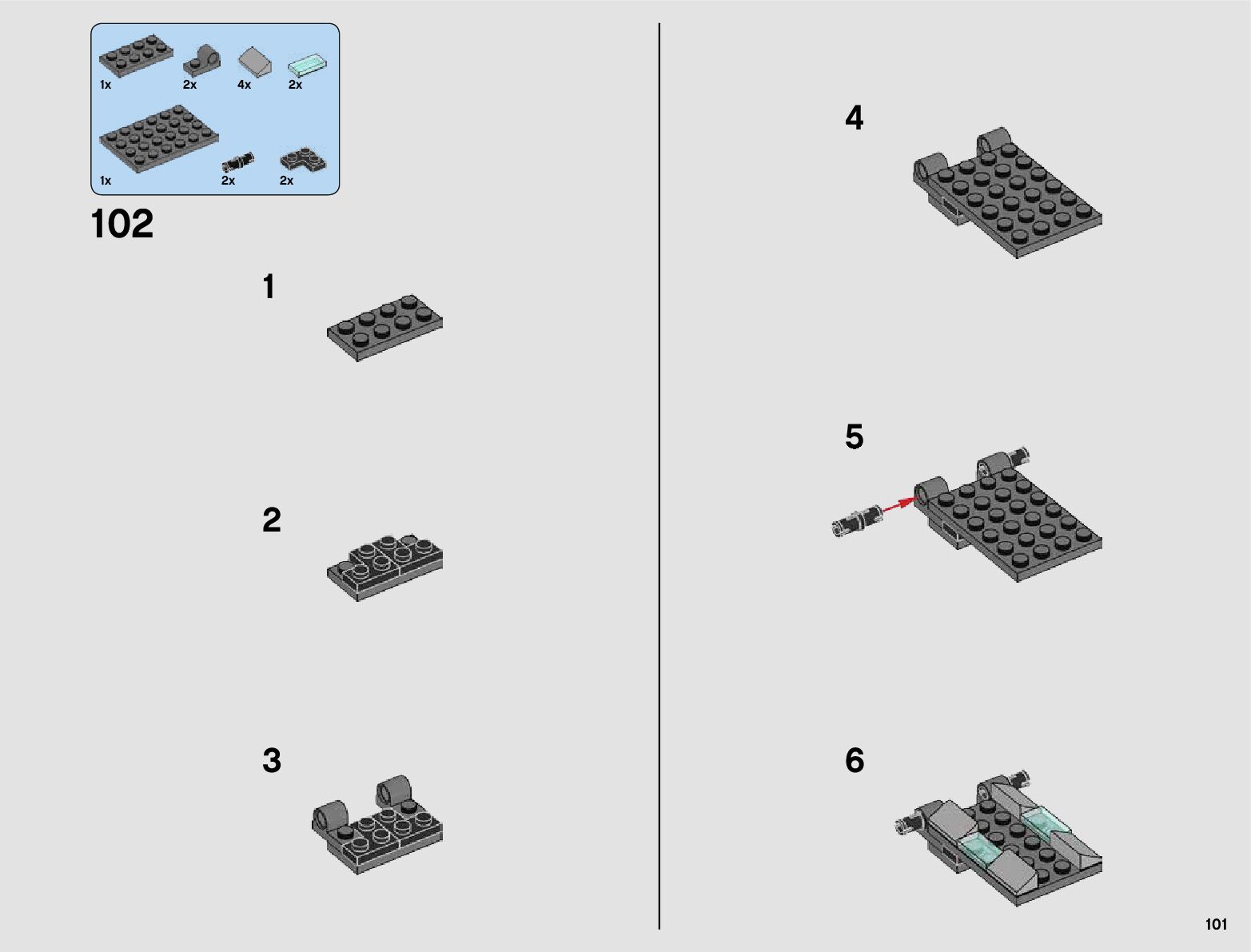 1x 2x 4x 2x

1x 2x 2x

102

1

2

3

4

5

6

101