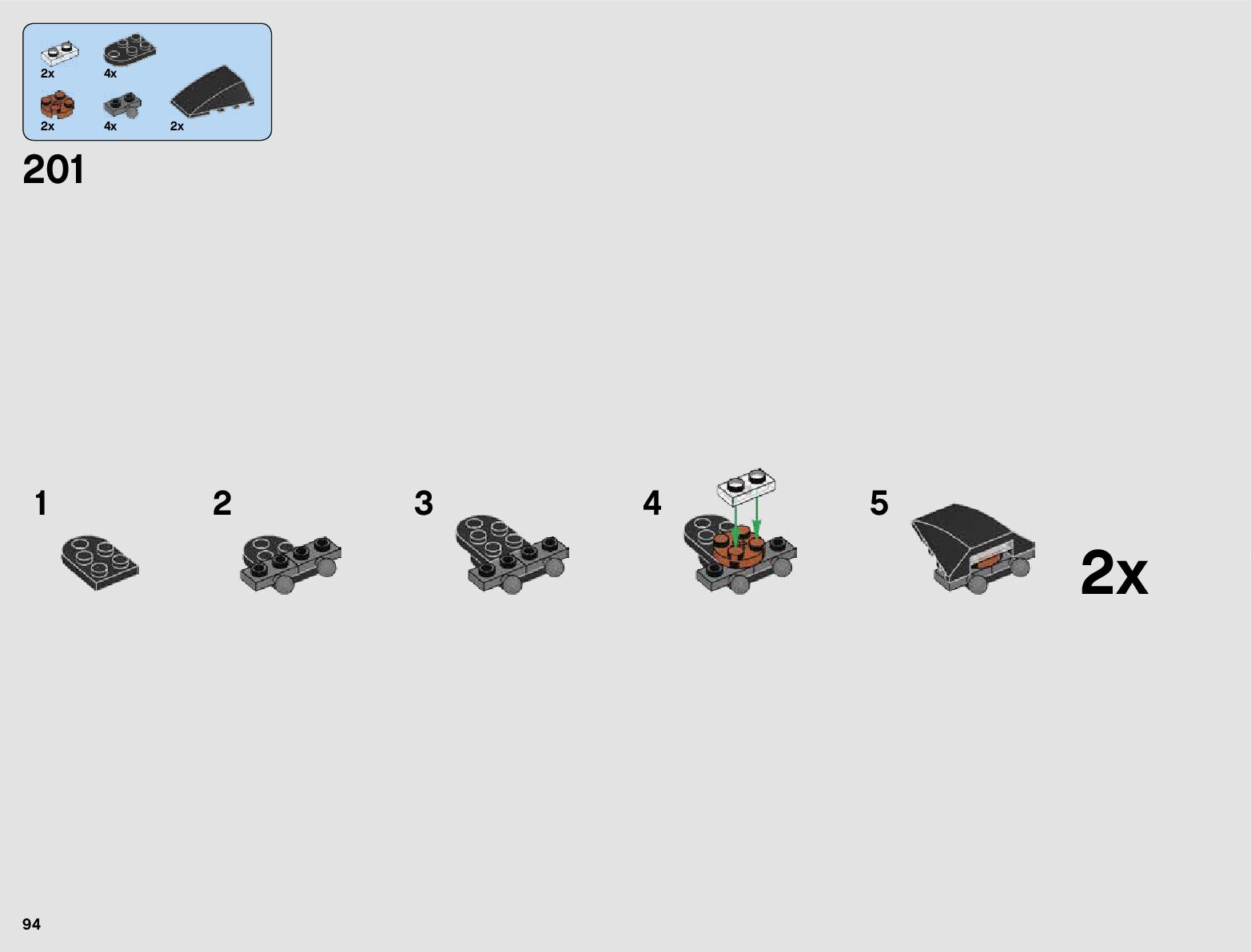 2x 4x
2x 4x 2x

201

1

2

3

4

5

2x

94