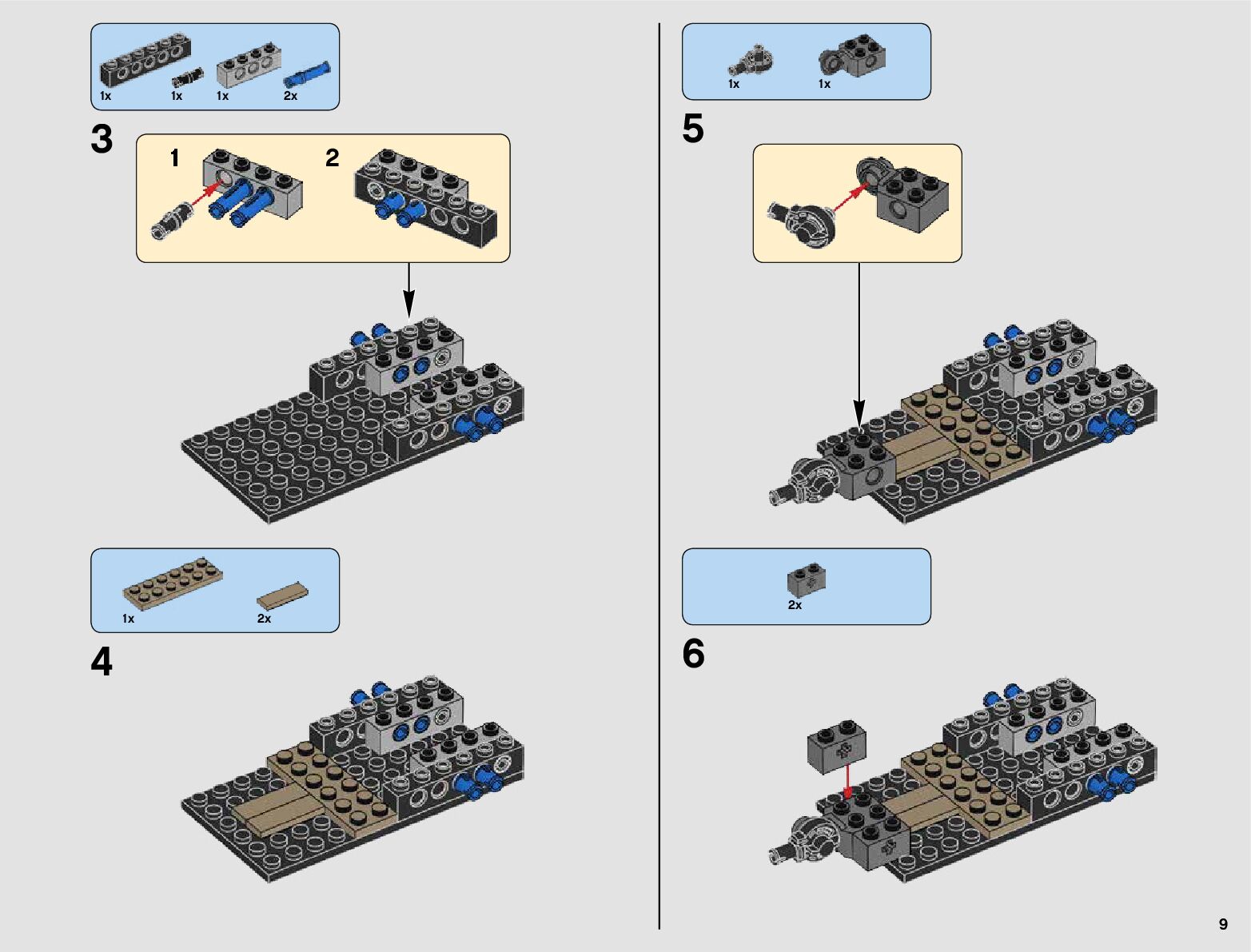 1x 1x 1x 2x

3

1

2

1x 2x

4

1x 1x

5

2x

6

9