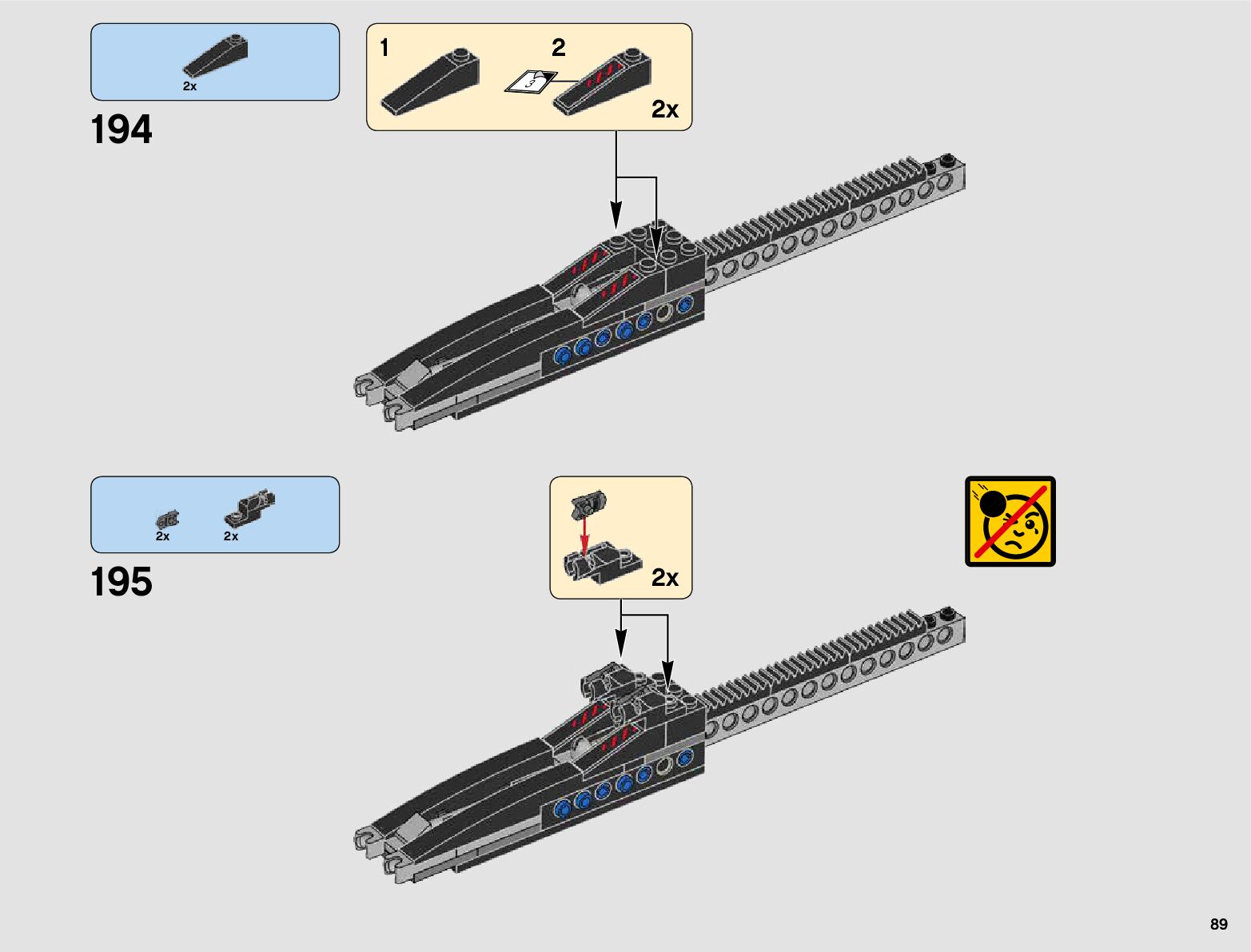 2x

194

1

2

3

2x

2x

2x

195

2x

89