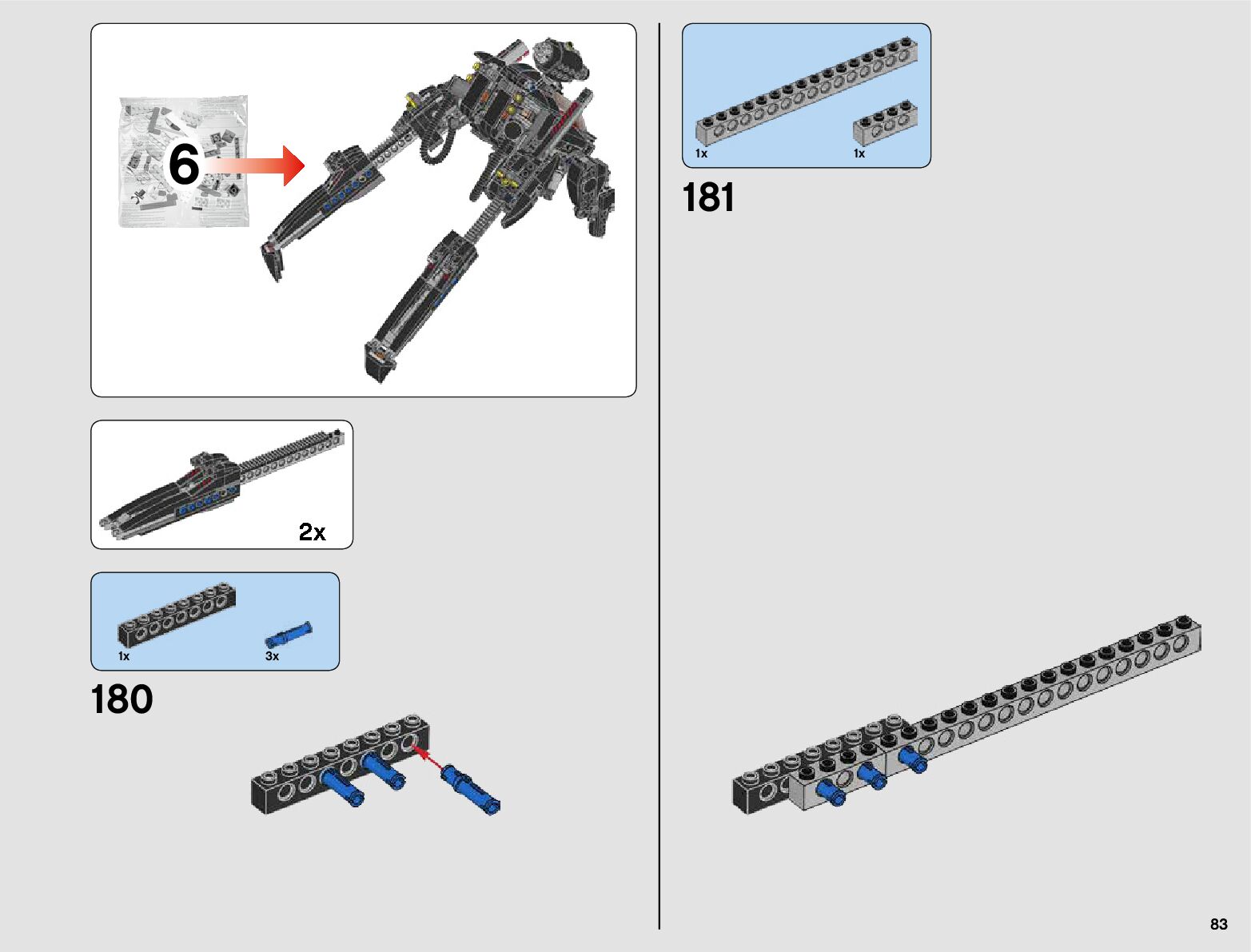 6

2x

1x

3x

180

1x

1x

181

83