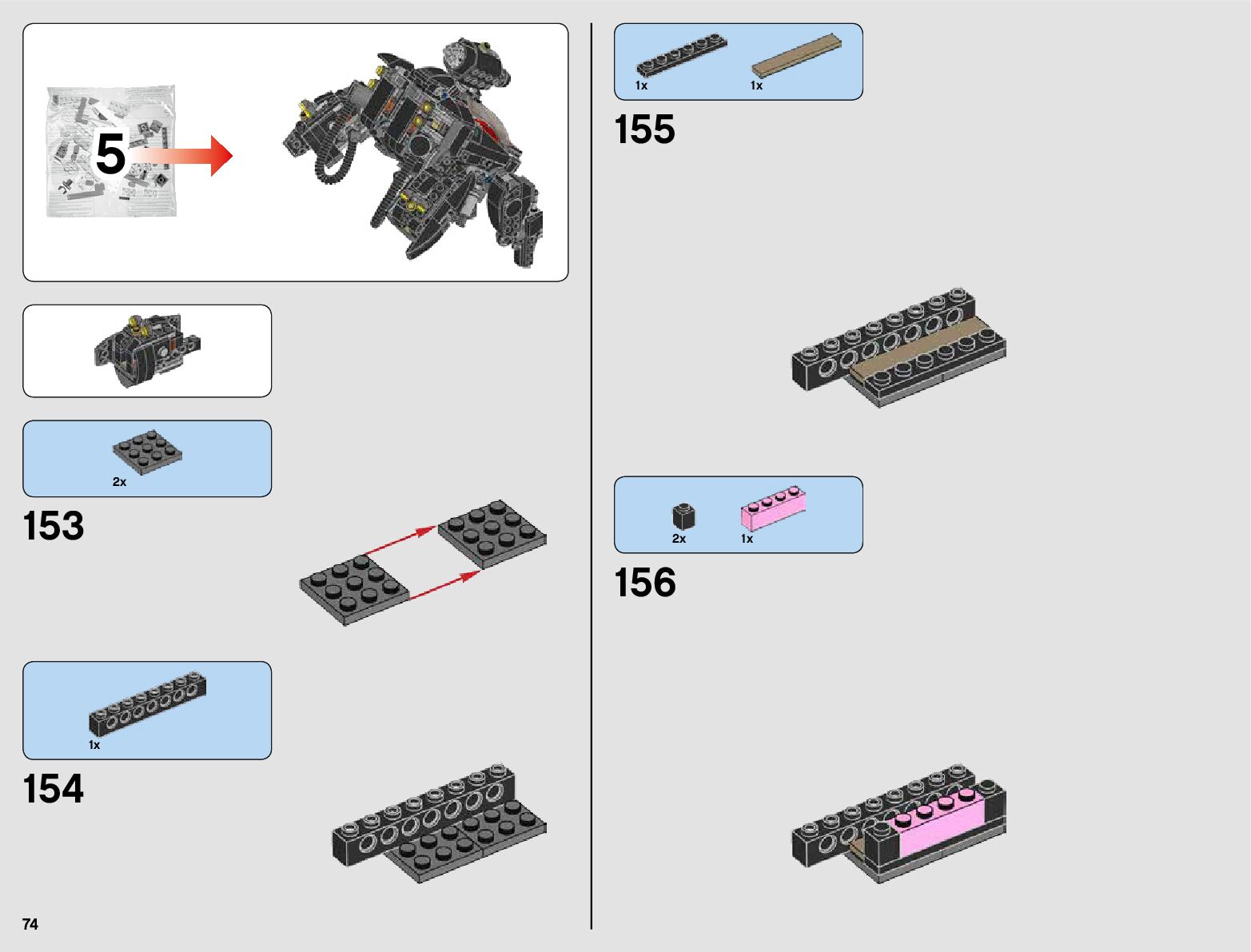 5

2x

153

1x

154

74

1x
1x

155

2x
1x

156