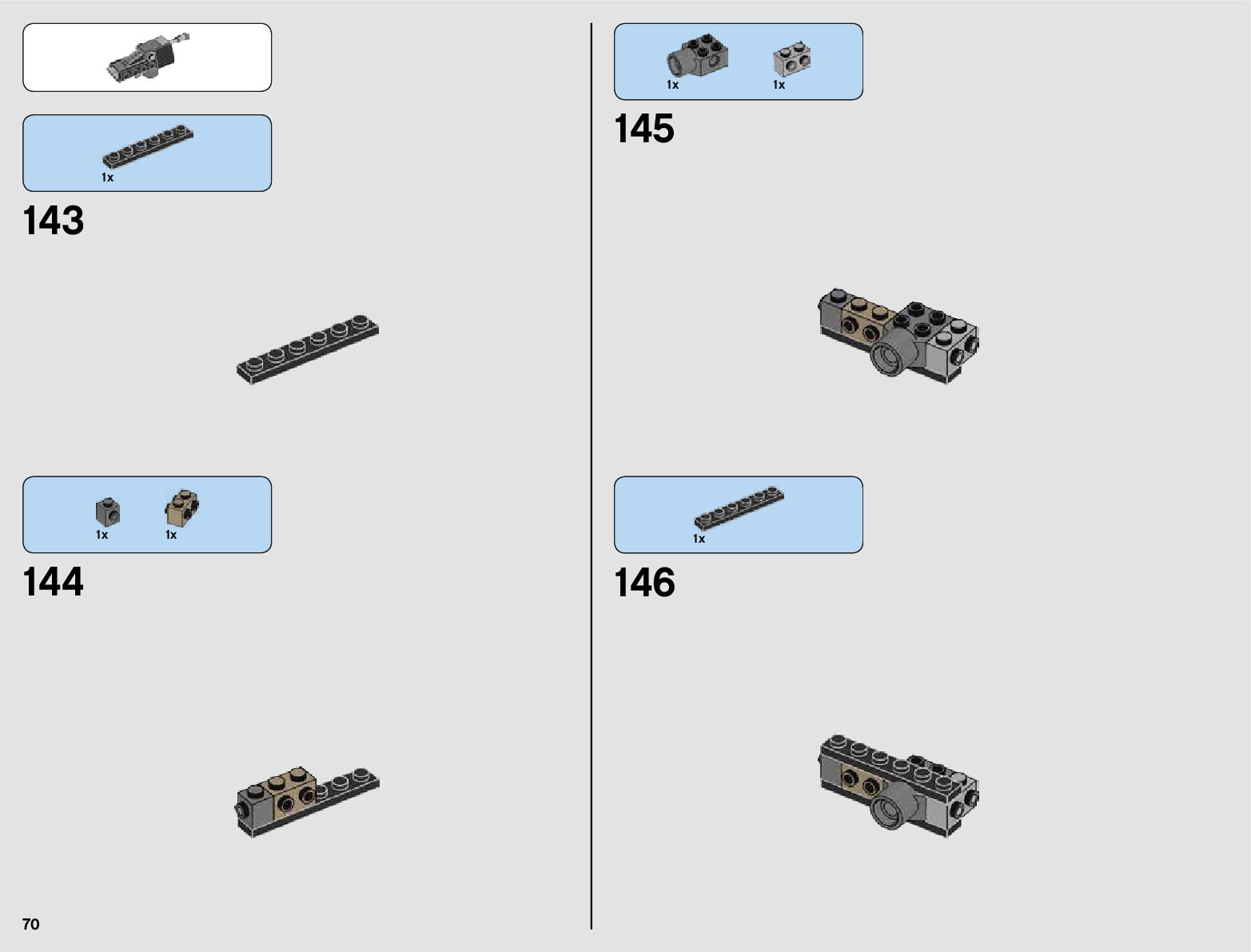 1x

143

1x 1x

144

70

1x 1x

145

1x

146