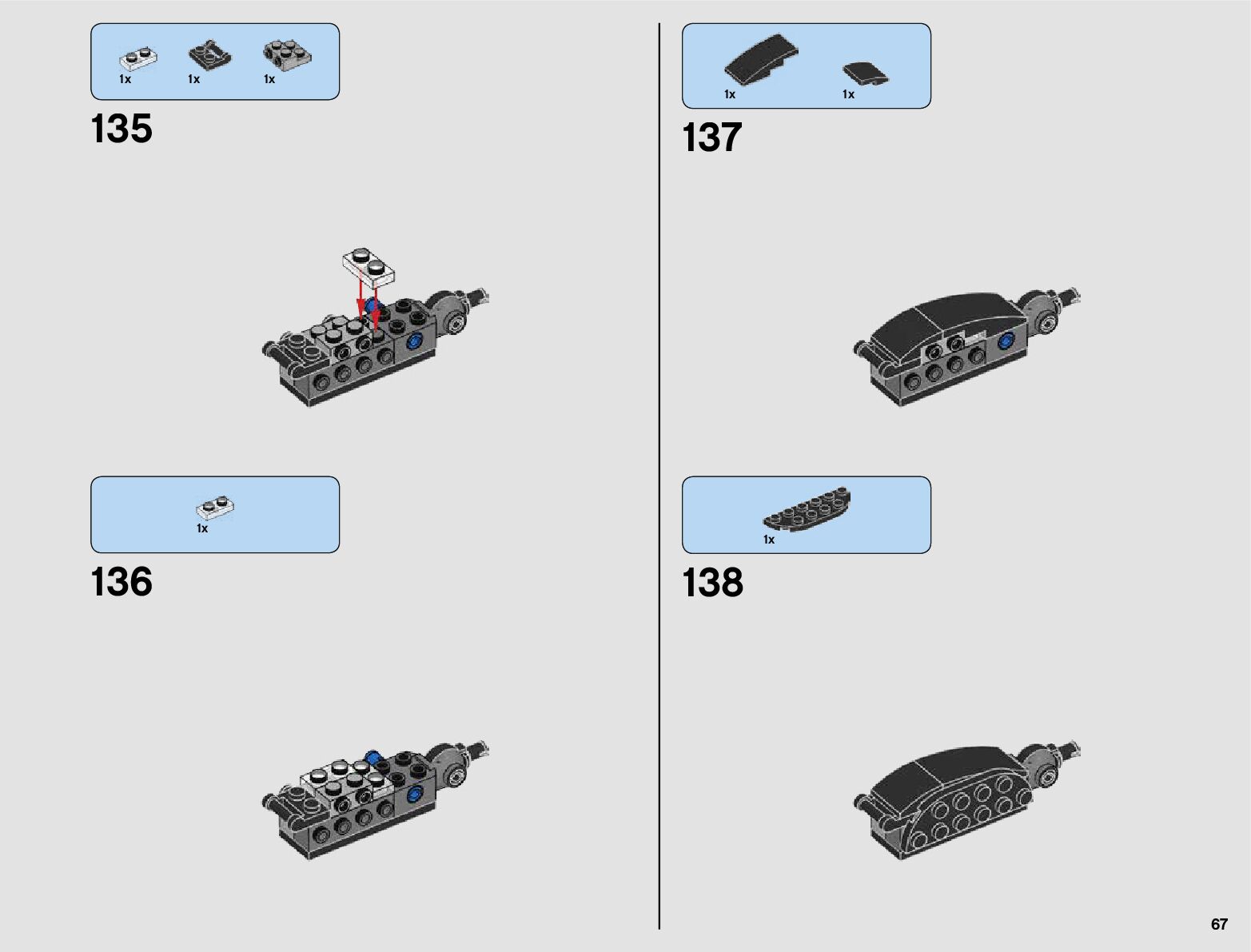 1x 1x 1x

135

1x

136

1x 1x

137

1x

138

67