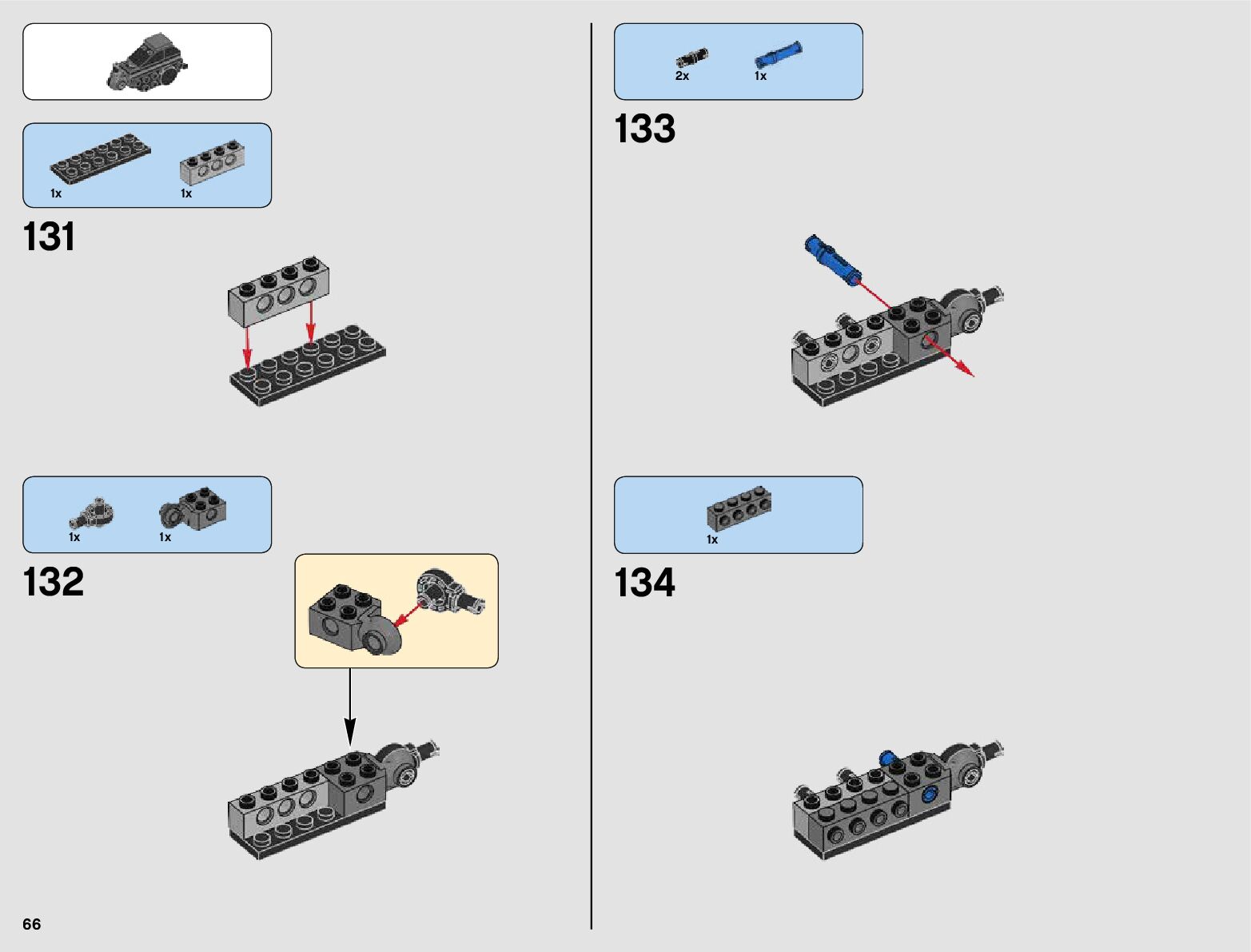 1x 1x

131

1x 1x

132

66

2x 1x

133

1x

134