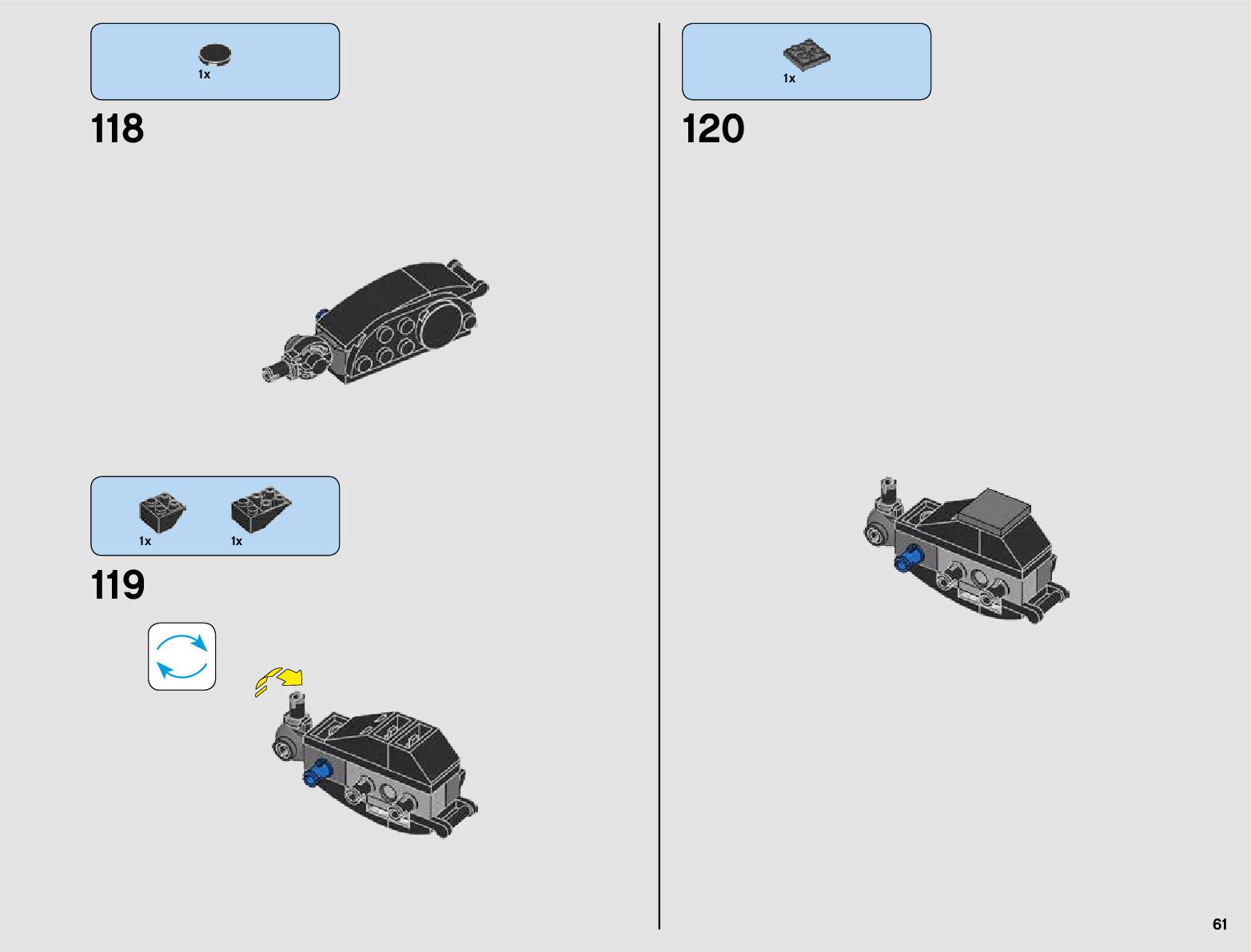 1x

118

1x 1x

119

1x

120

61