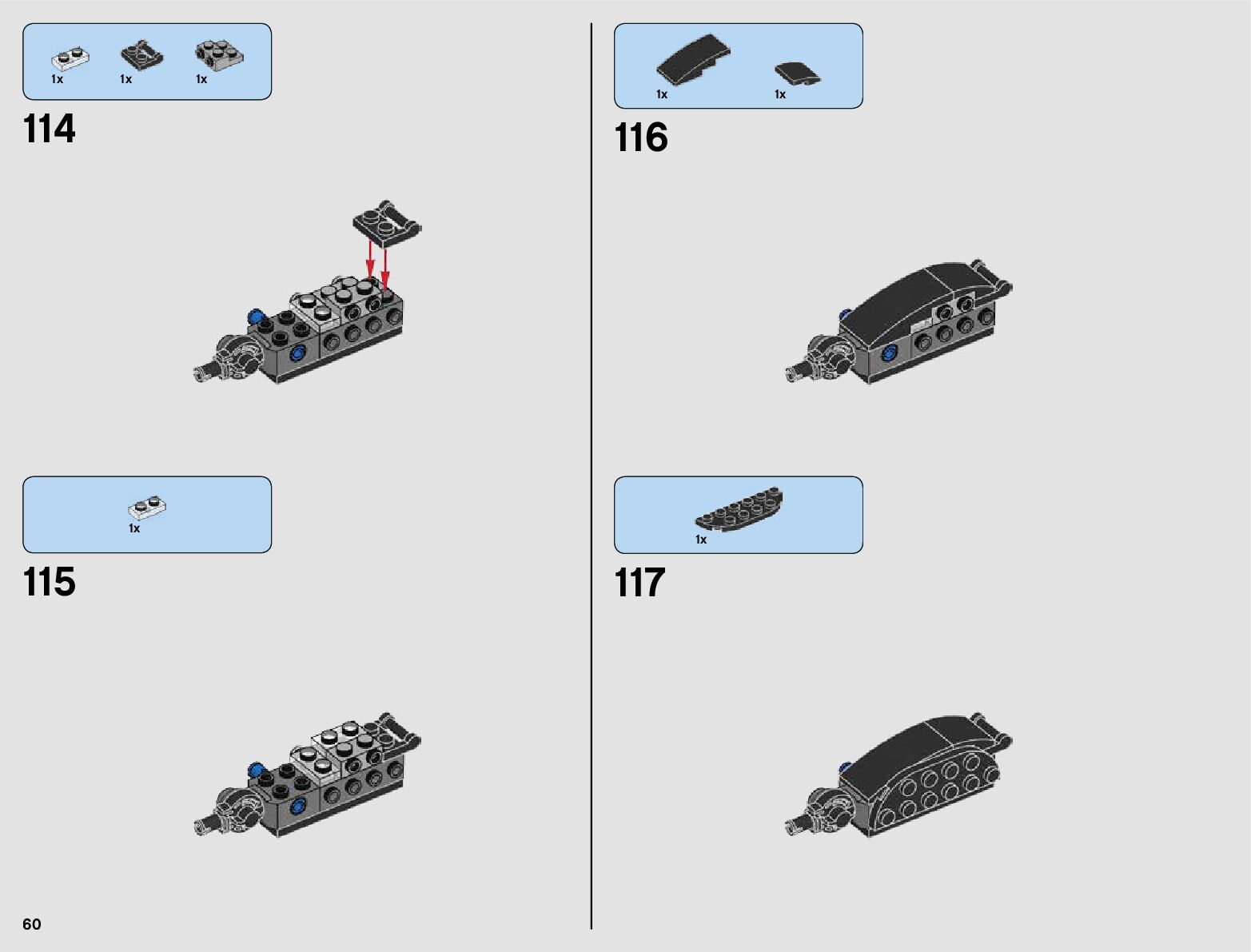 1x 1x 1x

114

1x

115

60

1x 1x

116

1x

117