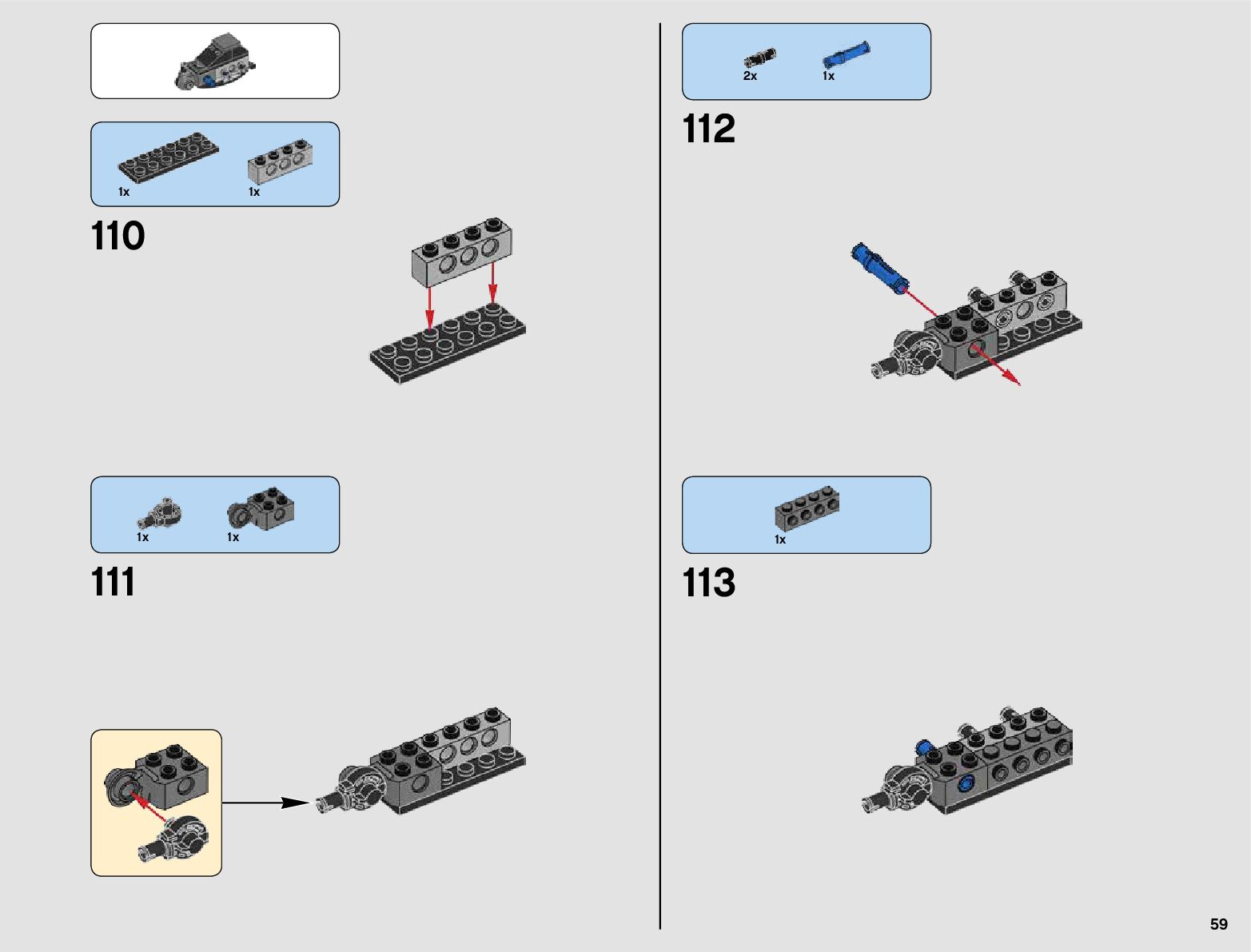 1x
1x

110

1x
1x

111

2x
1x

112

1x

113

59