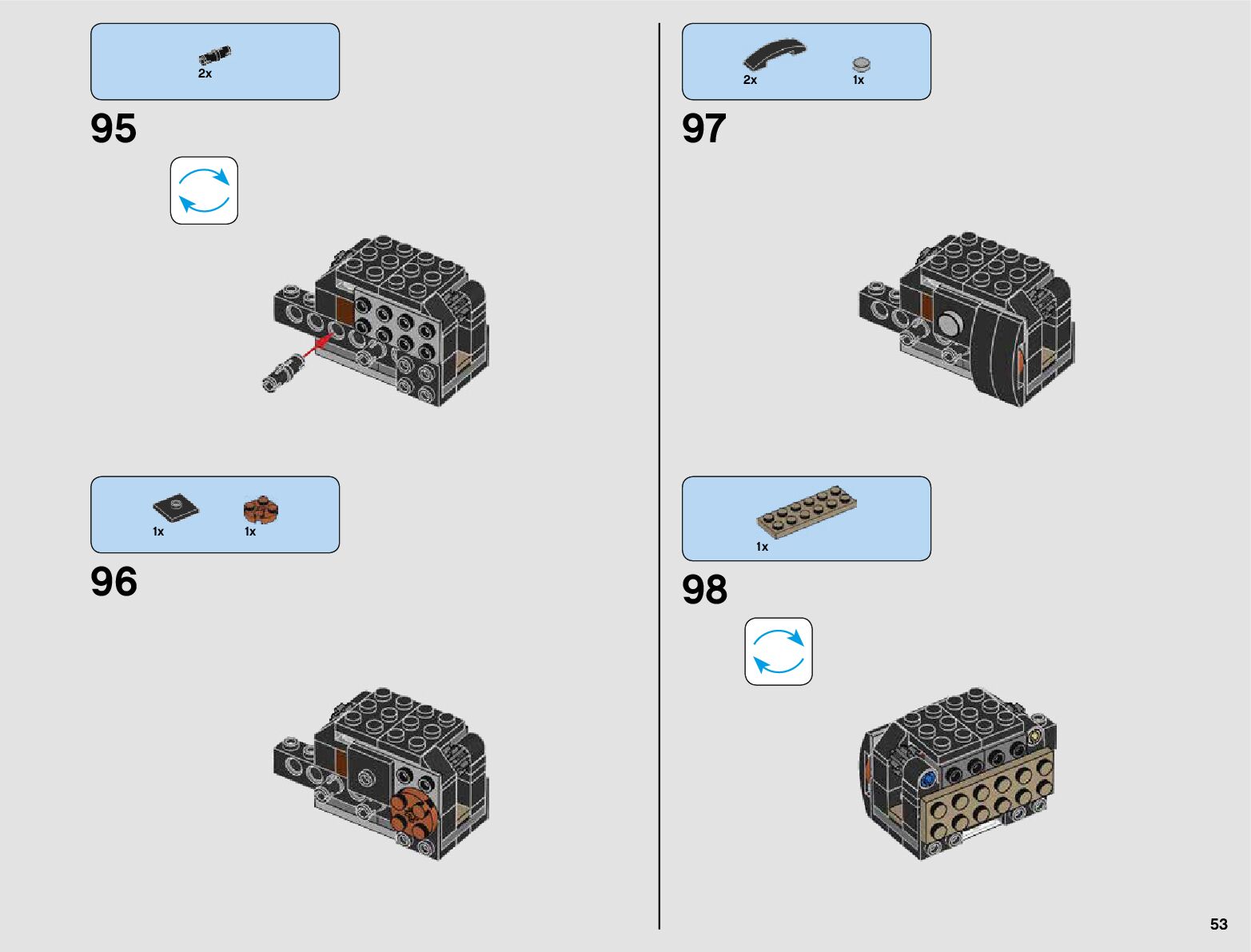 2x

95

1x 1x

96

2x 1x

97

1x

98

53