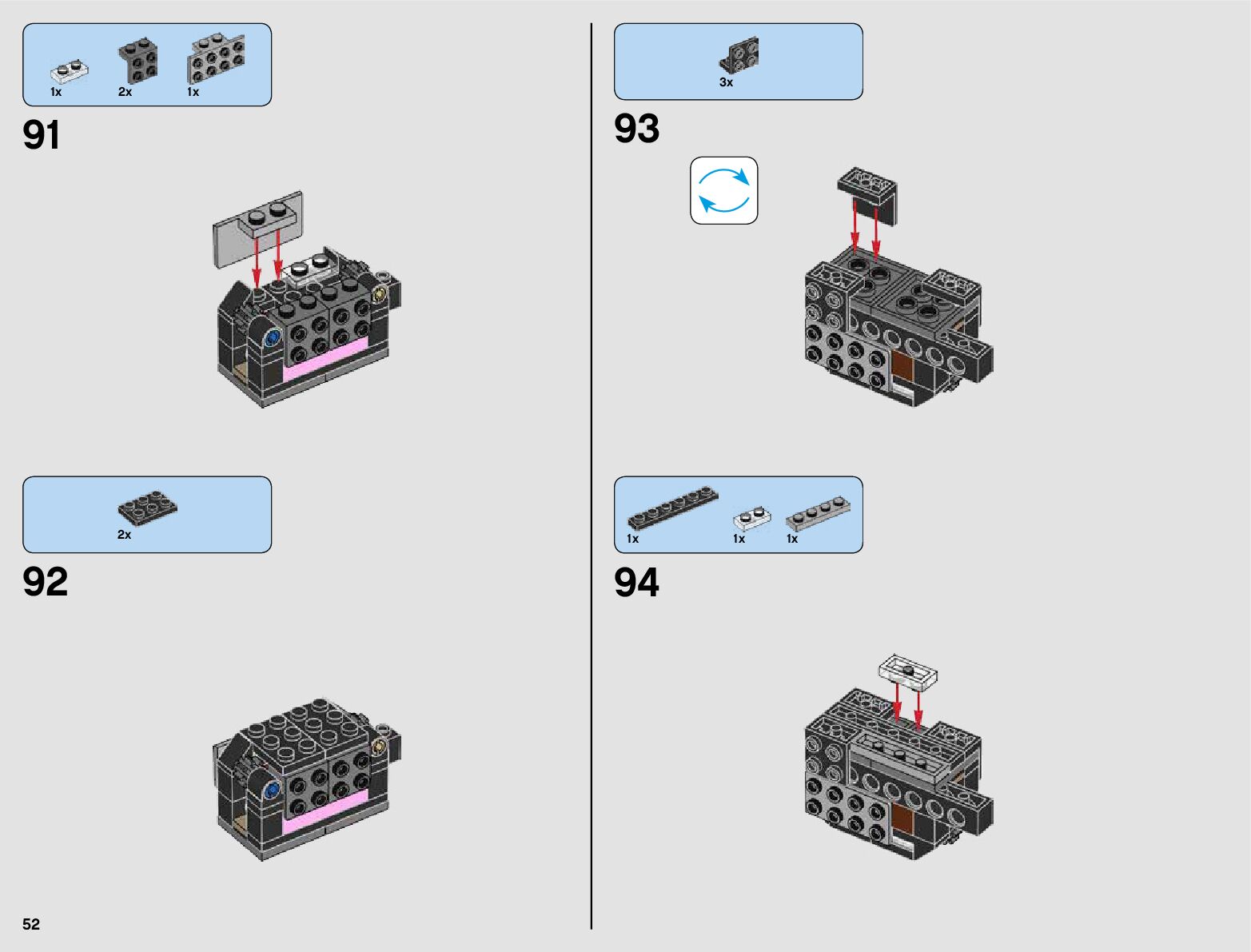 1x 2x 1x

91

2x

92

52

3x

93

1x 1x 1x

94