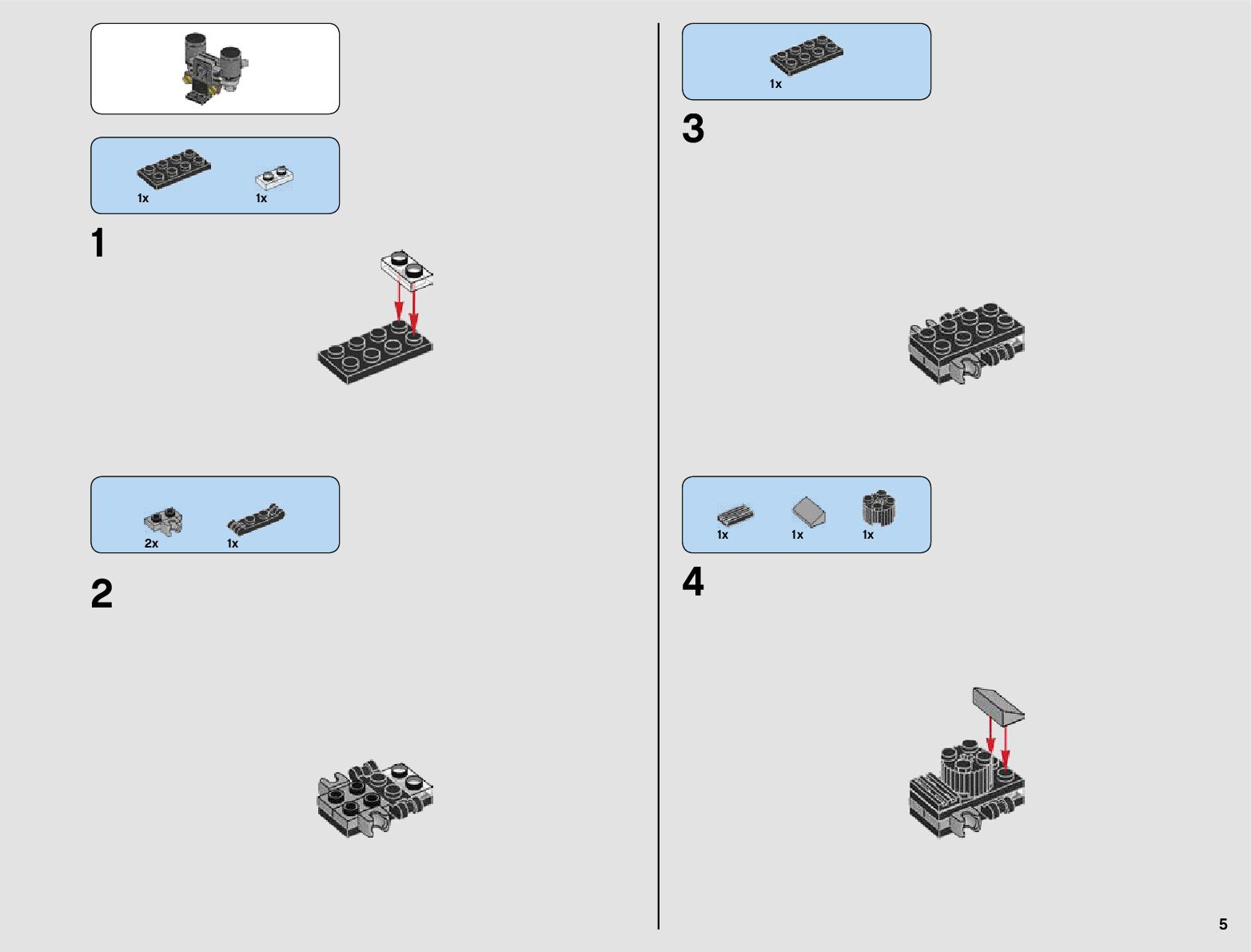 1x 1x

1

2x 1x

2

1x

3

1x 1x 1x

4

5