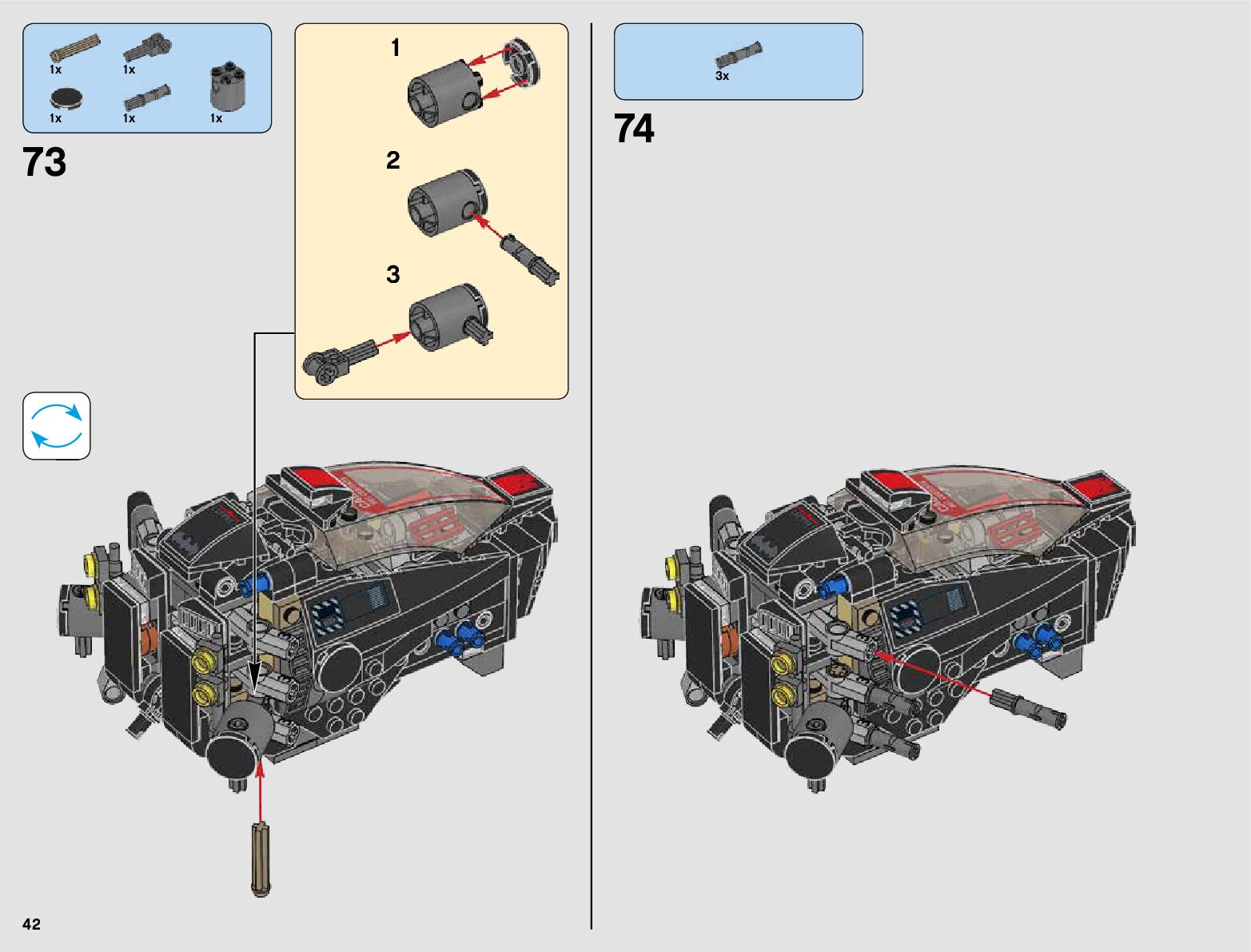 1x
1x
1x
1x
1x

73

1

2

3

3x

74

42