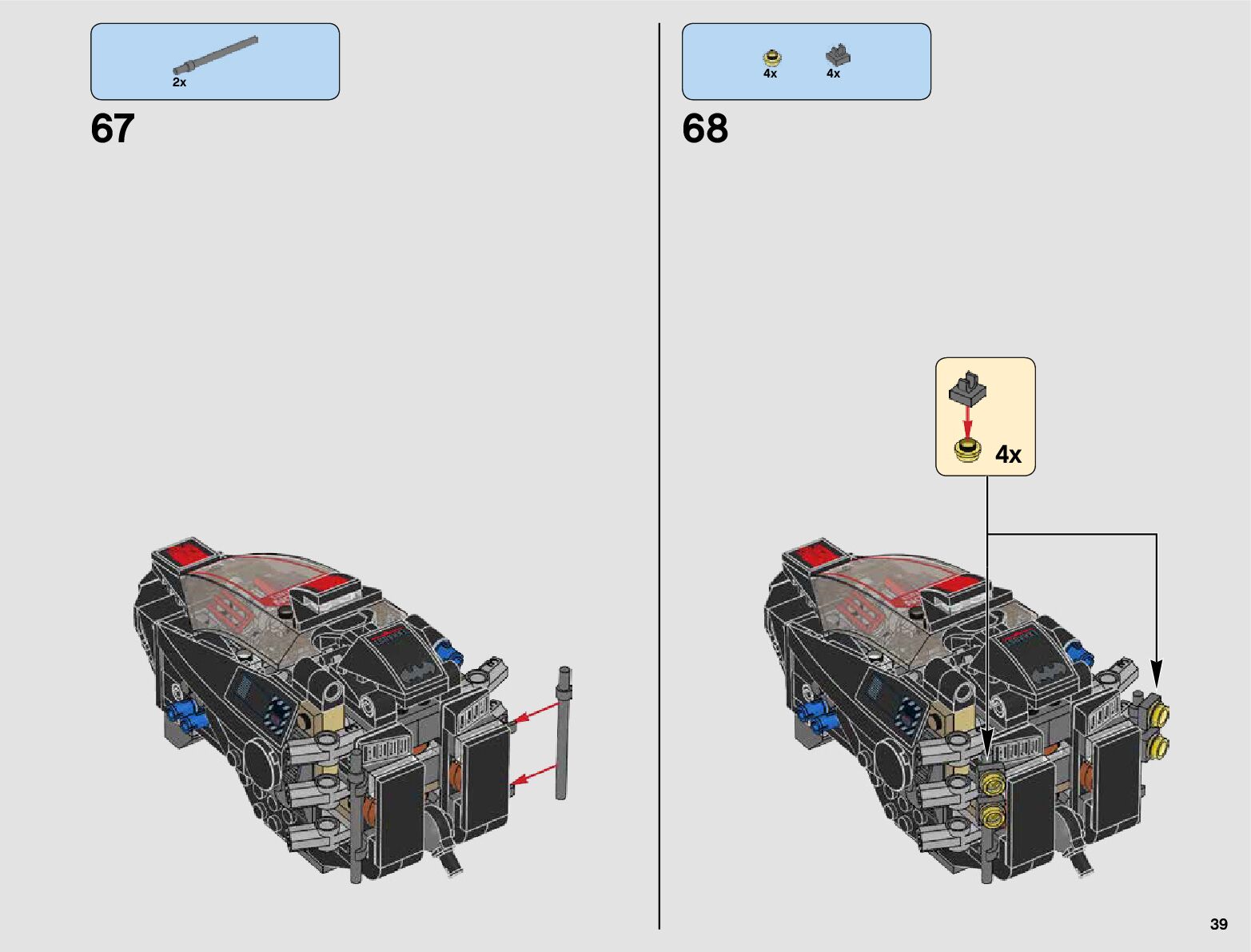 2x

67

4x 4x

68

4x

39