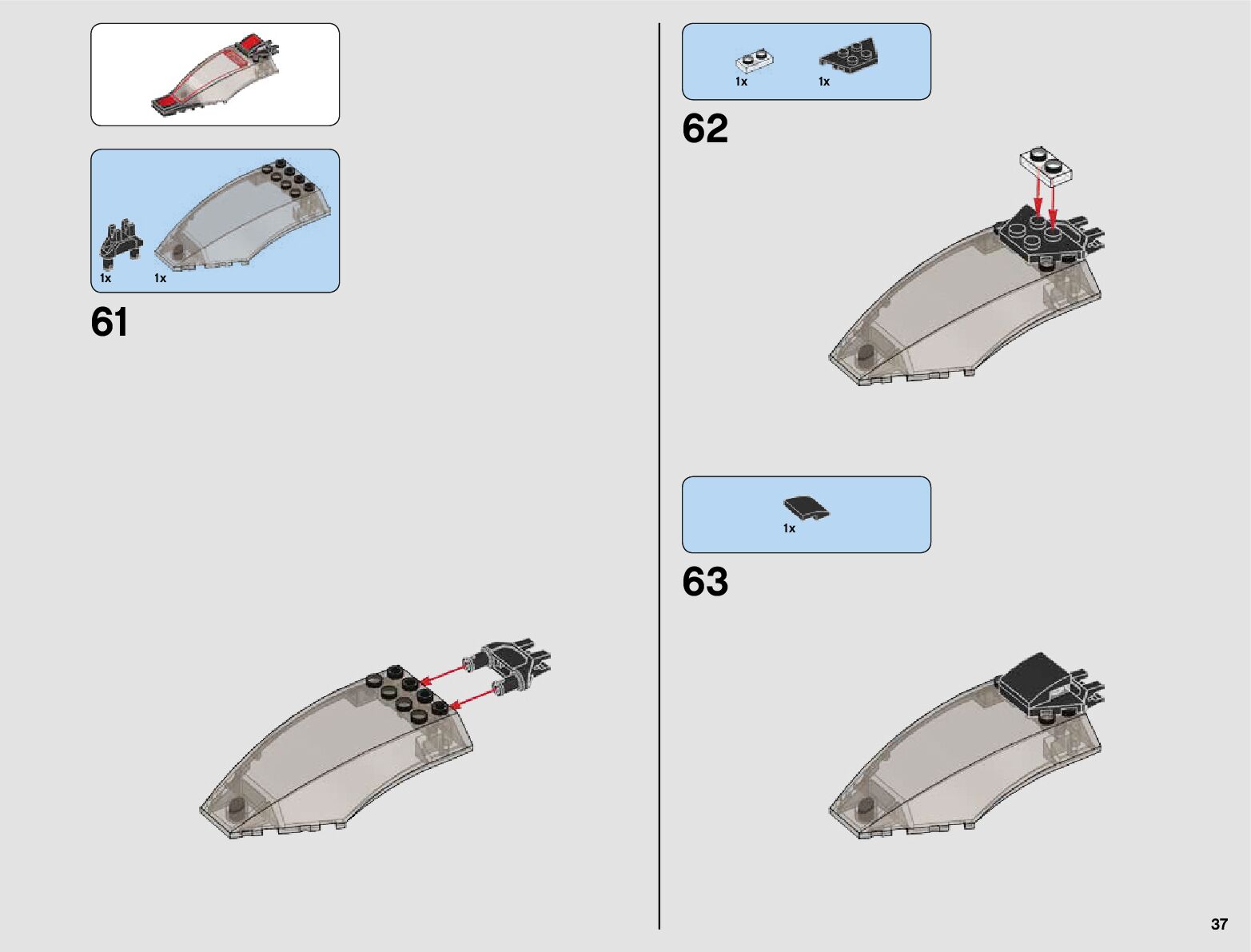 1x 1x

61

1x 1x

62

1x

63

37