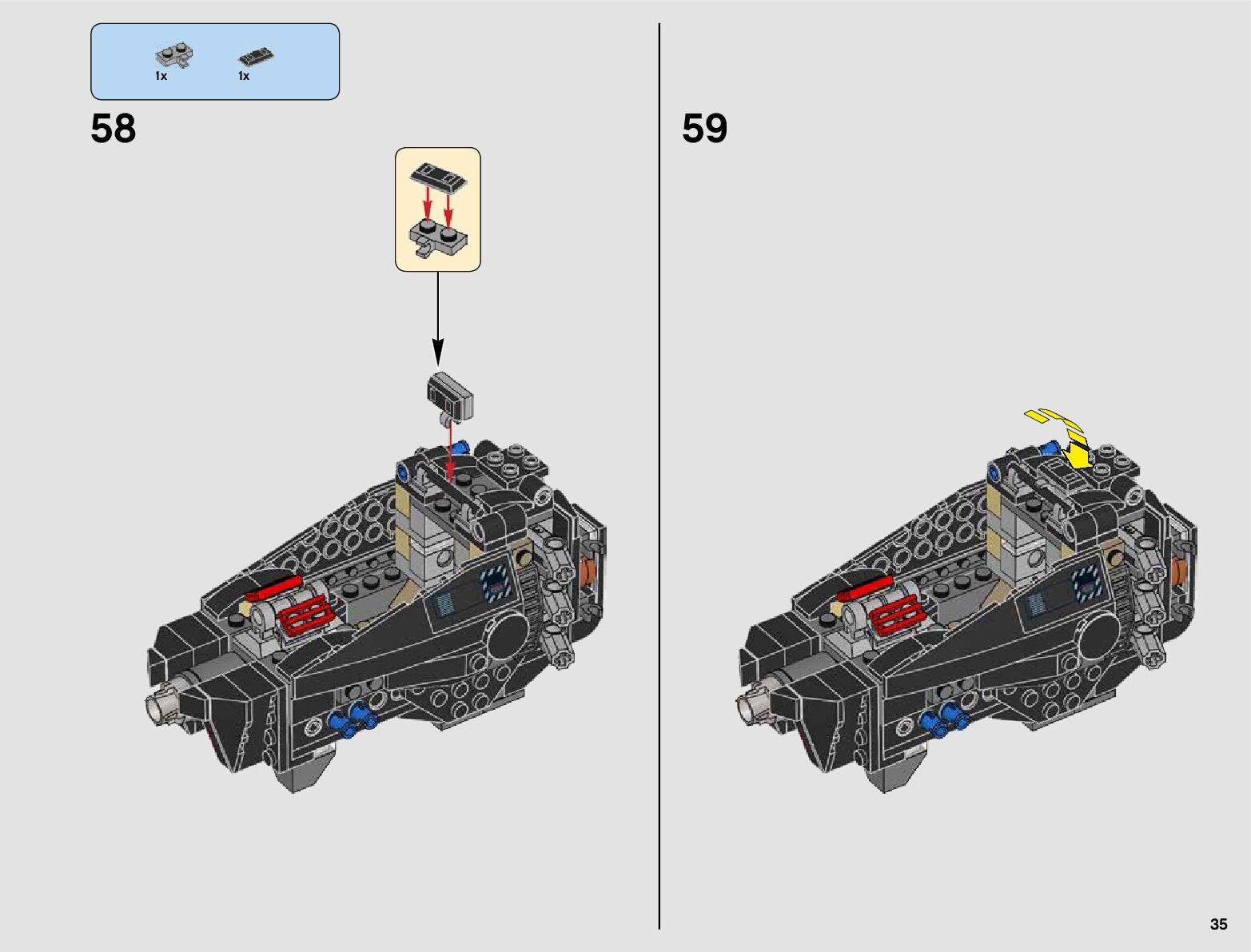 1x 1x

58

59

35