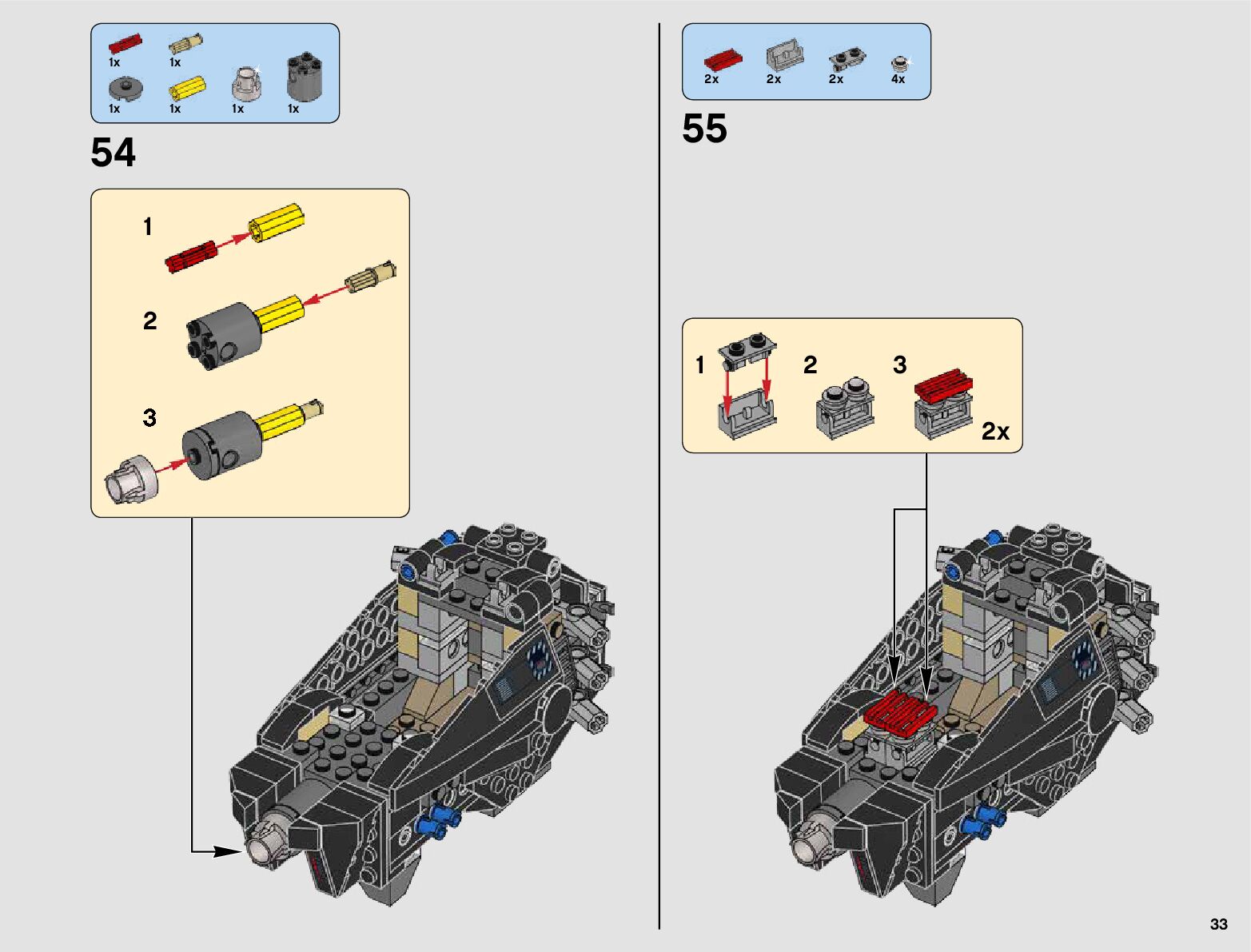 1x 1x
1x 1x 1x 1x

54

1

2

3

2x 2x 2x 4x

55

1 2 3

2x

33