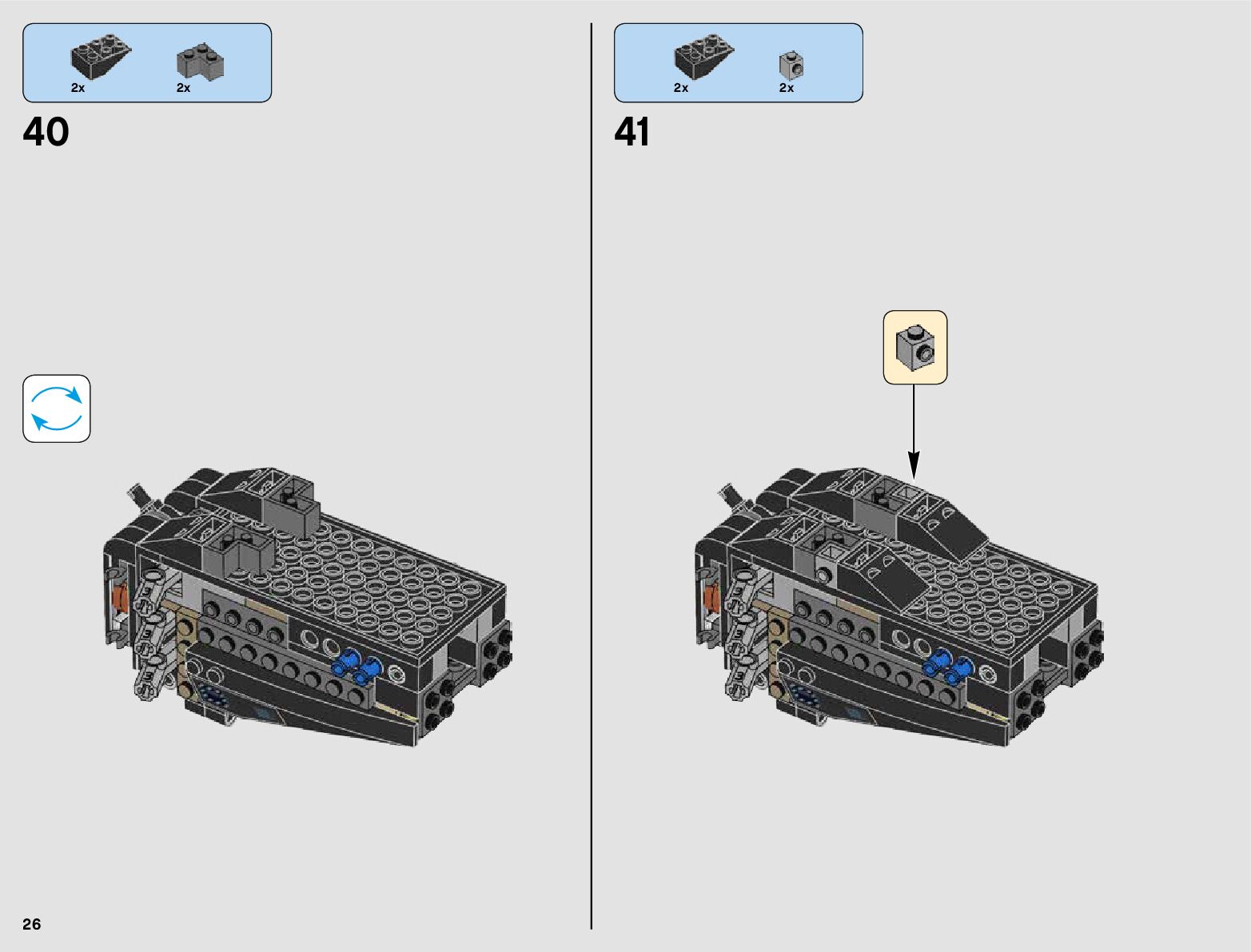 2x 2x

40

2x 2x

41

26