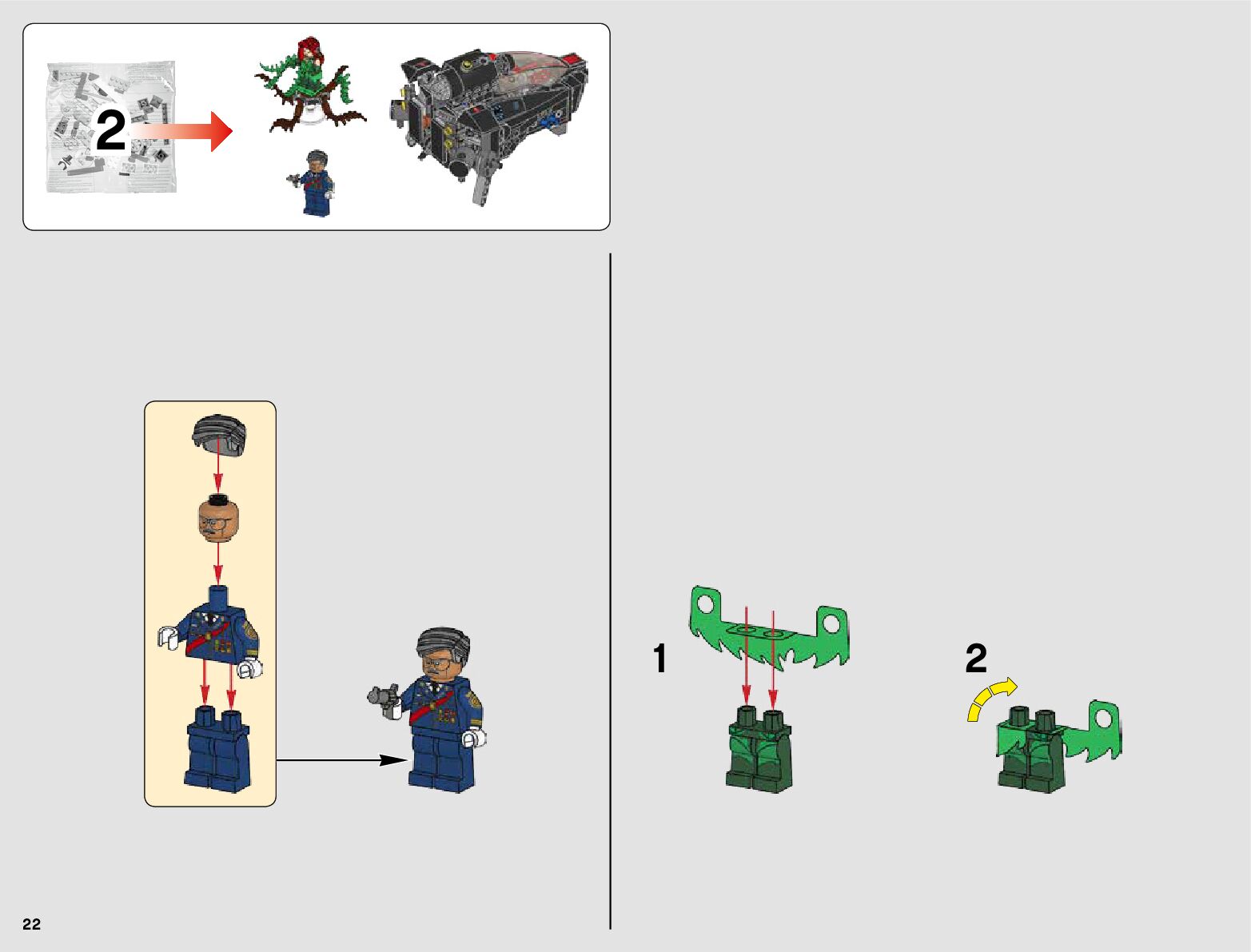 2

1

2

22