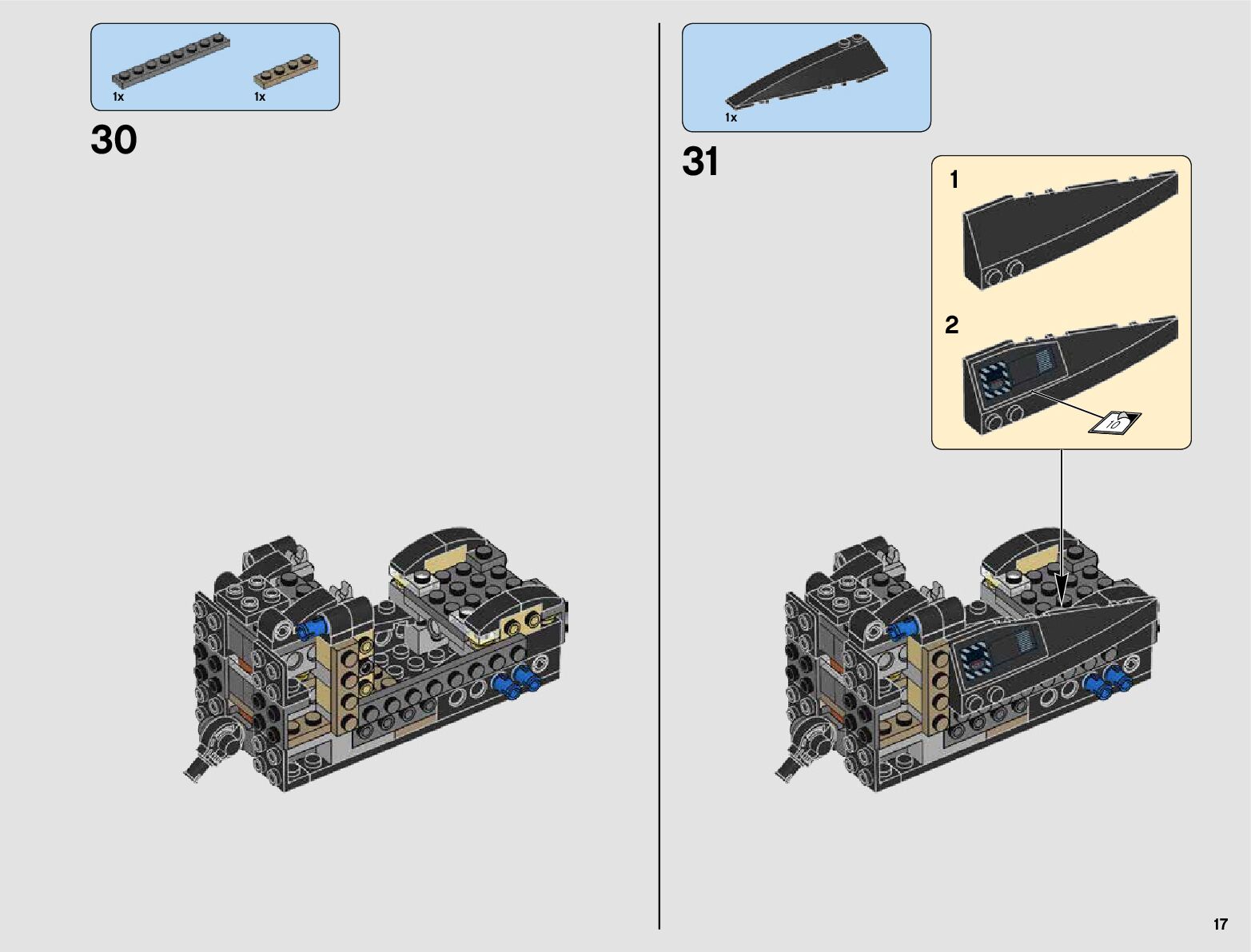 1x
1x

30

1x

31

1

2

10

17