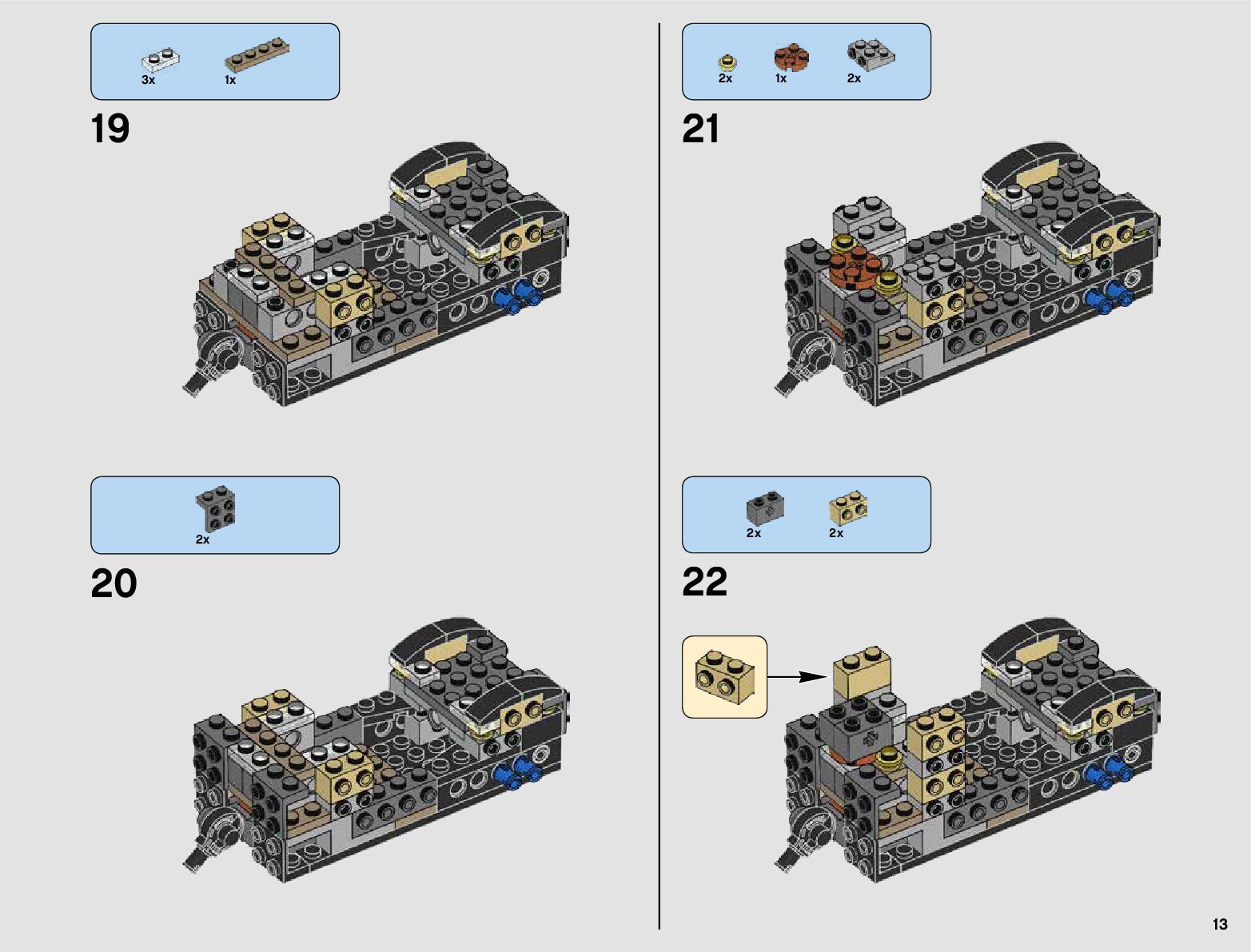 3x 1x

19

2x

20

2x 1x 2x

21

2x 2x

22

13