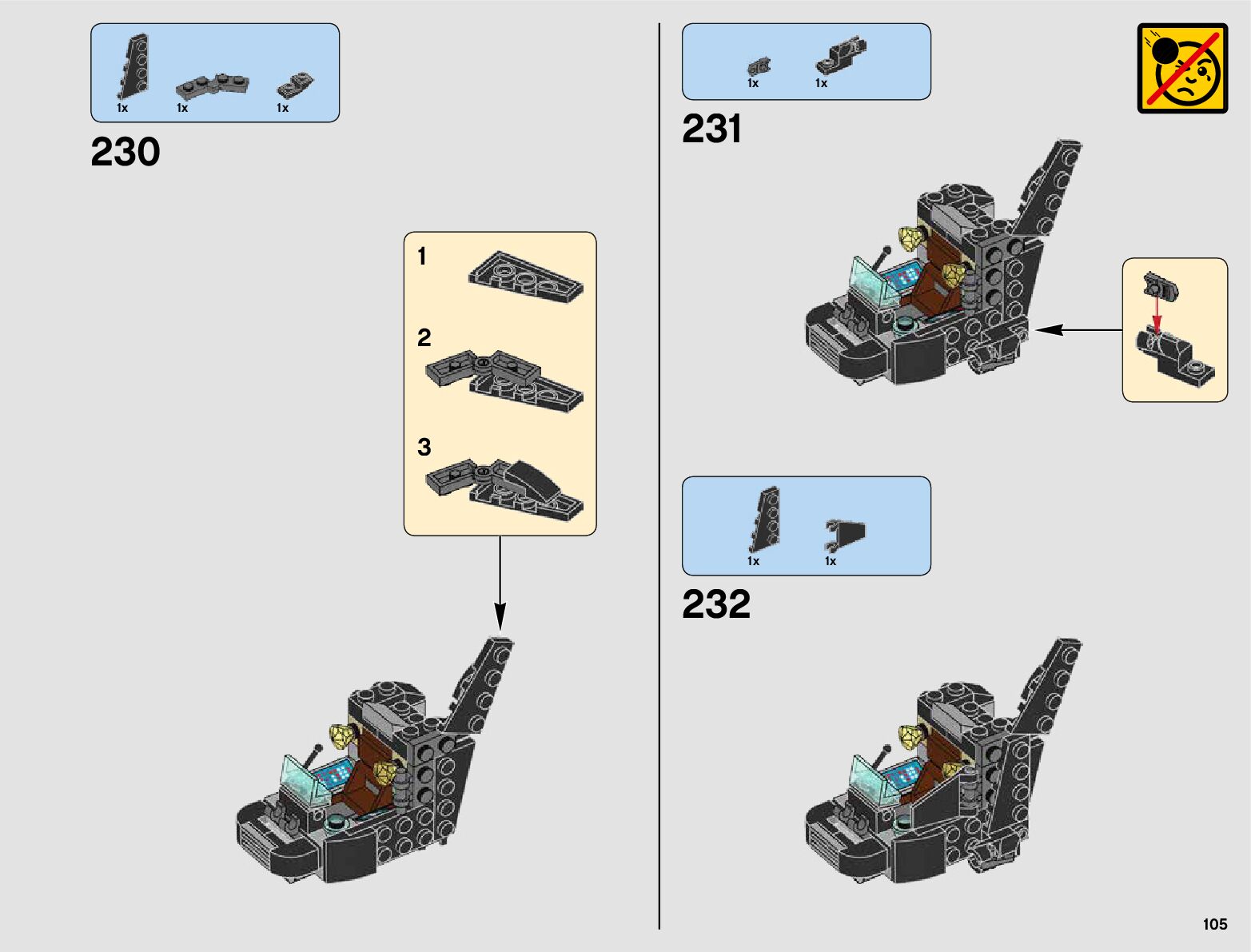 1x 1x 1x

230

1

2

3

1x 1x

231

1x 1x

232

105