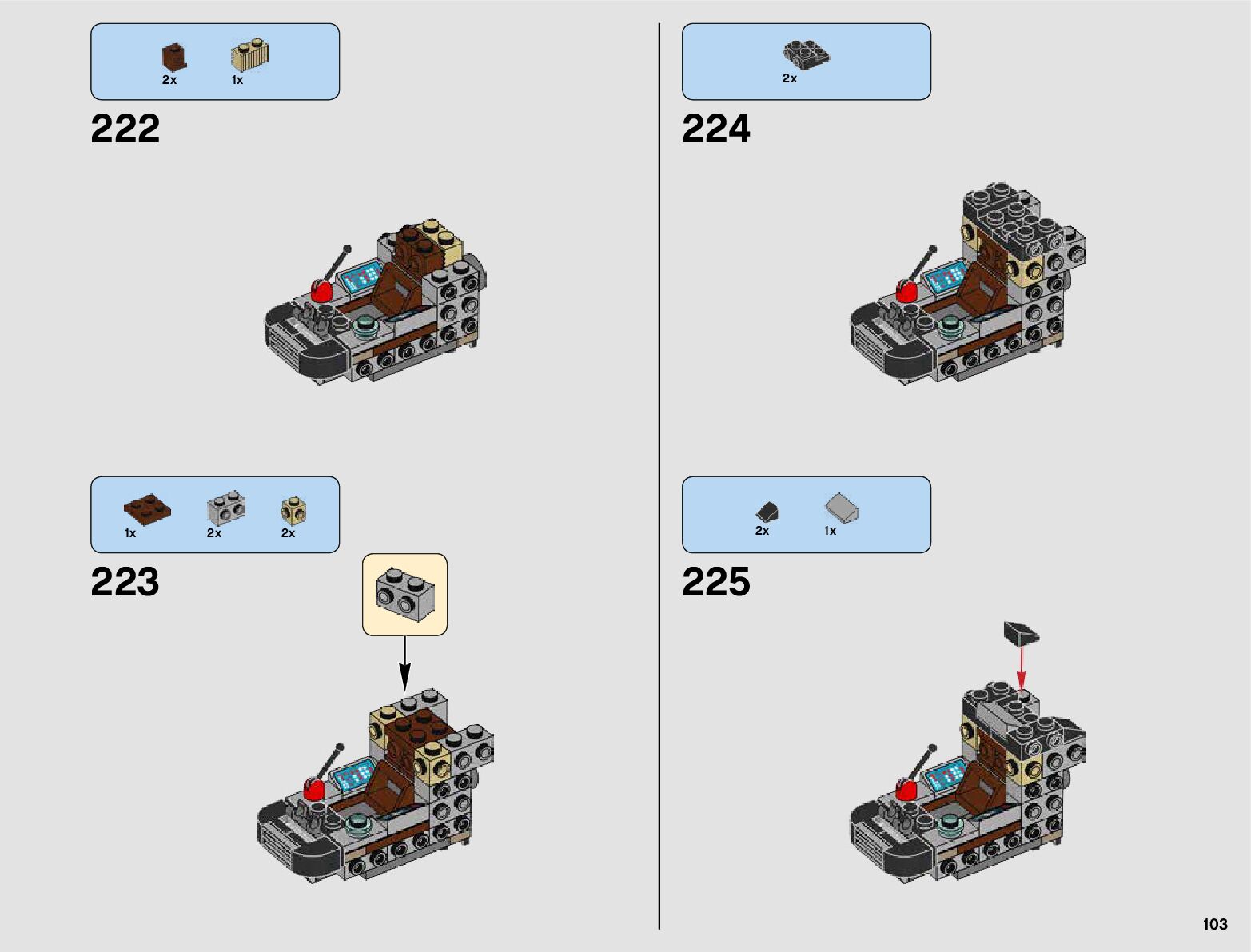 2x 1x

222

1x 2x 2x

223

2x

224

2x 1x

225

103