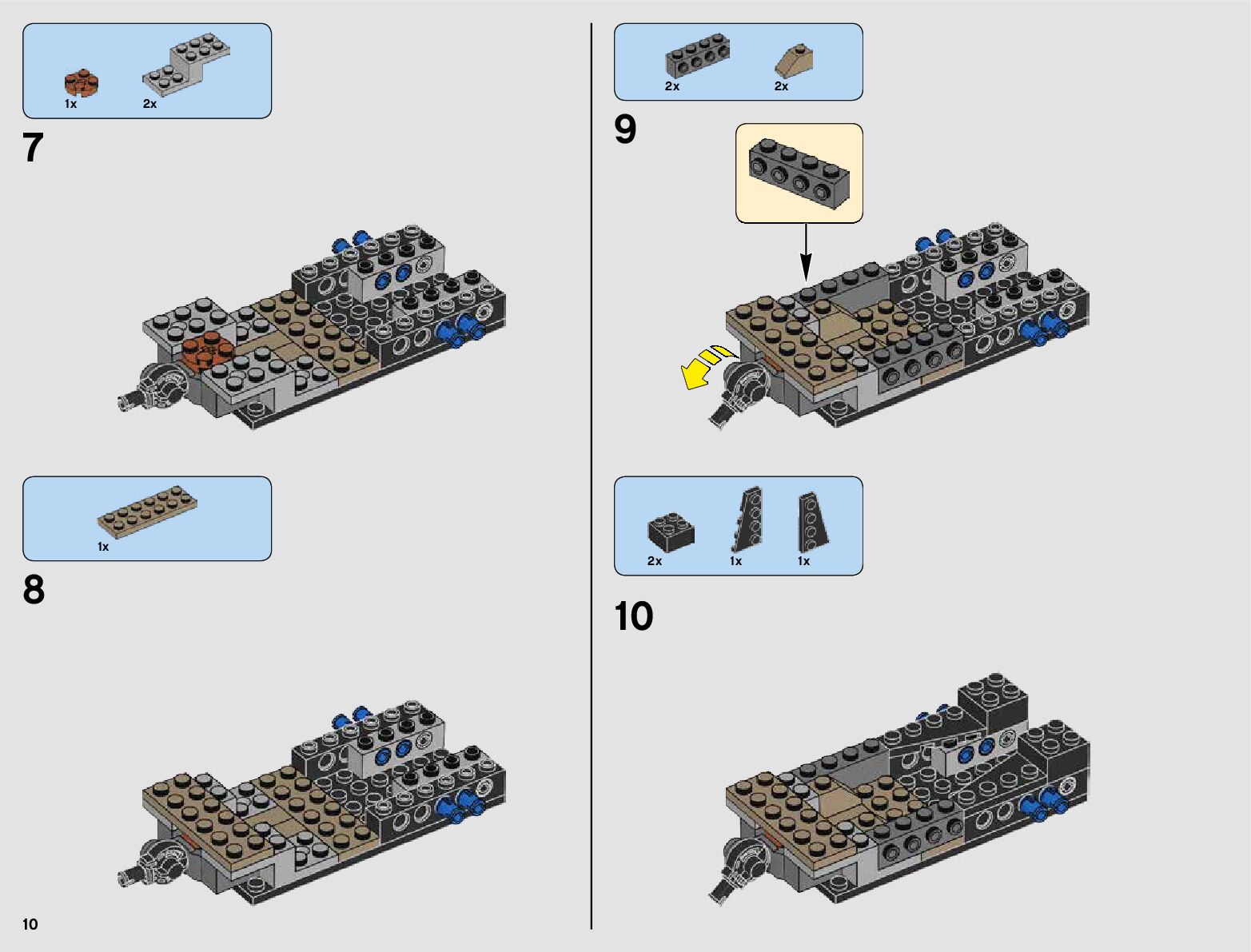 1x 2x

7

1x

8

10

2x 2x

9

2x 1x 1x

10