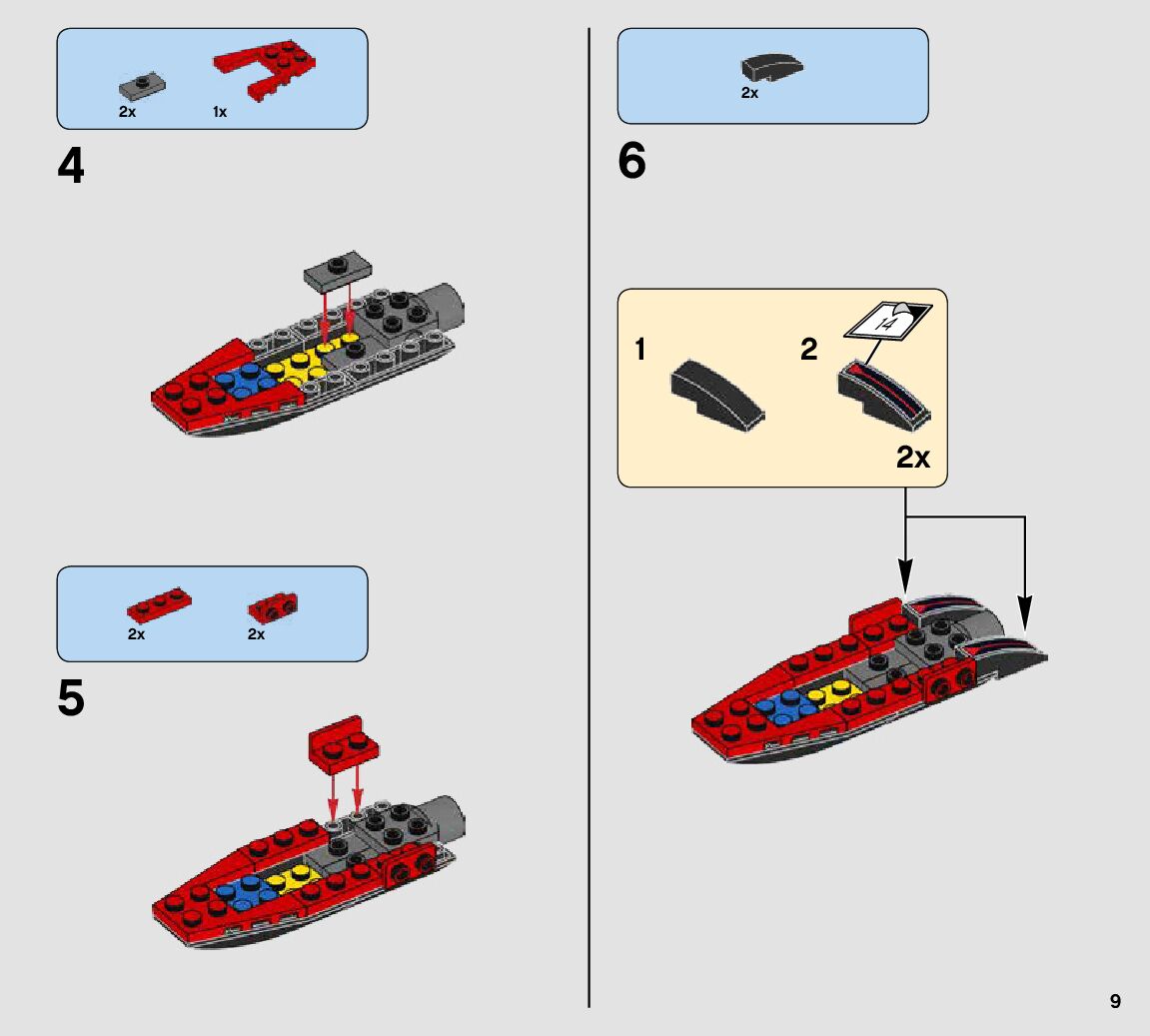 2x 1x

4

2x 2x

5

2x

6

1

2

14

2x

9