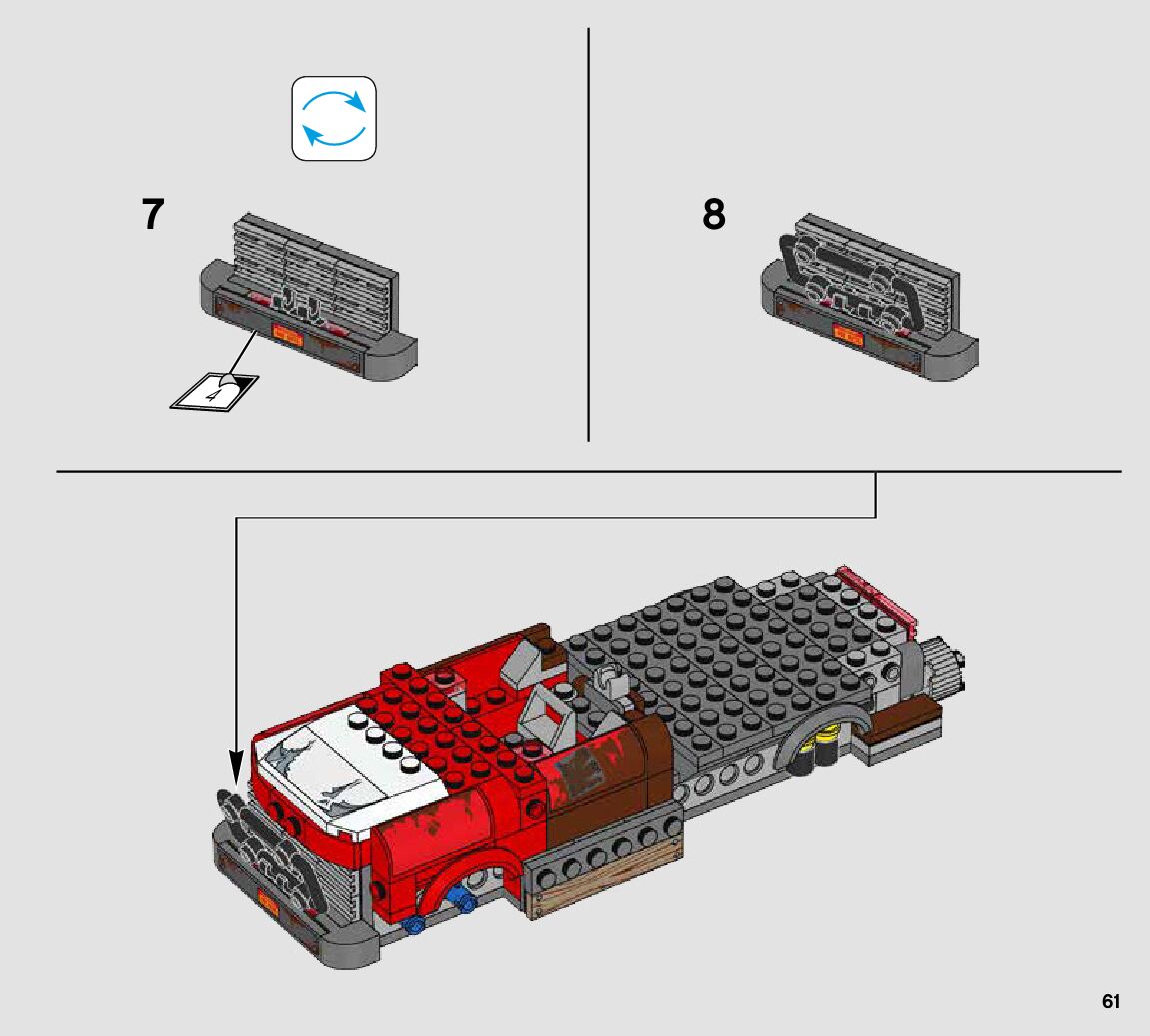 7

4

8

61