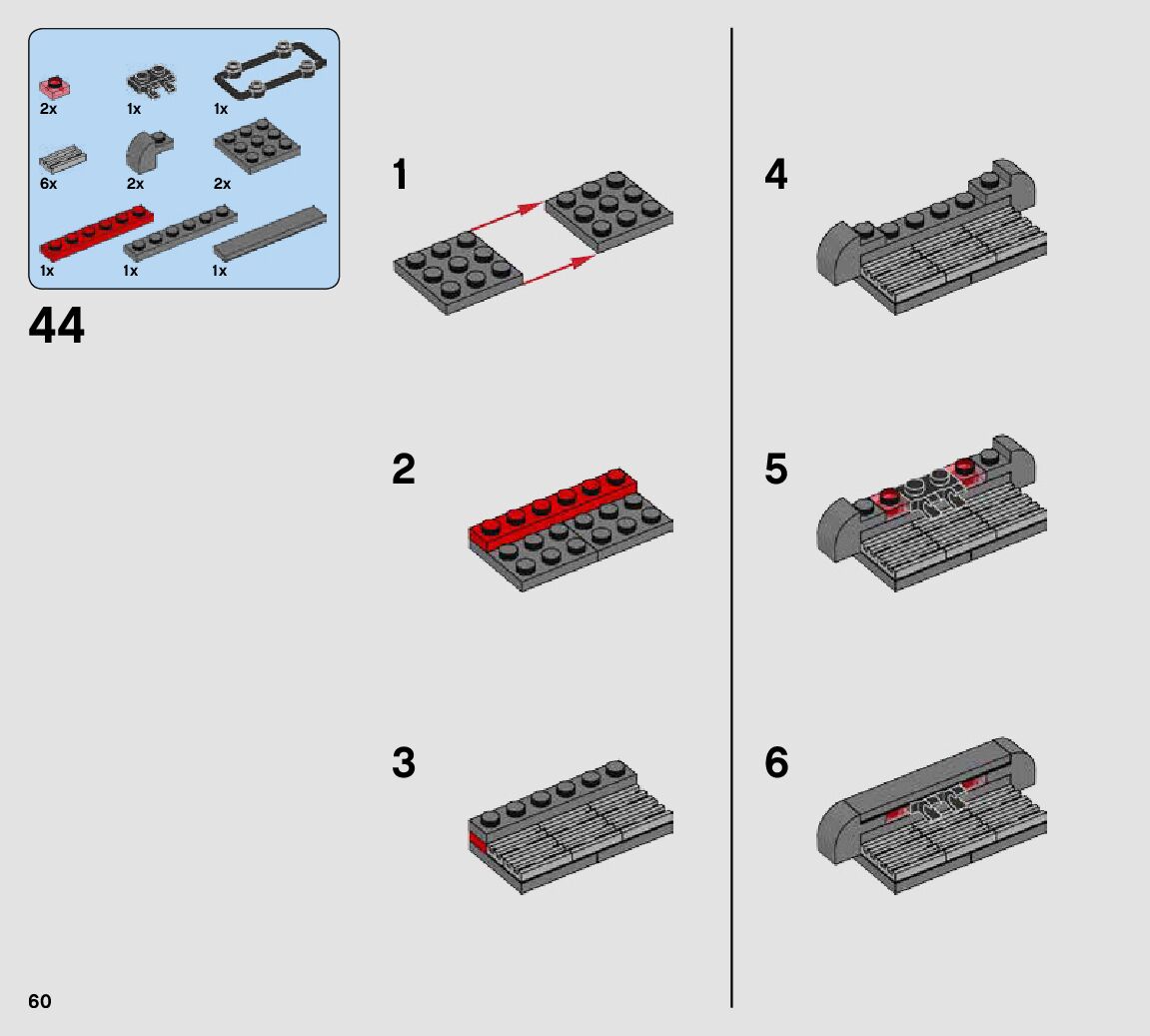 2x
1x
1x
6x
2x
2x
1x
1x
1x

44

1

2

3

4

5

6

60