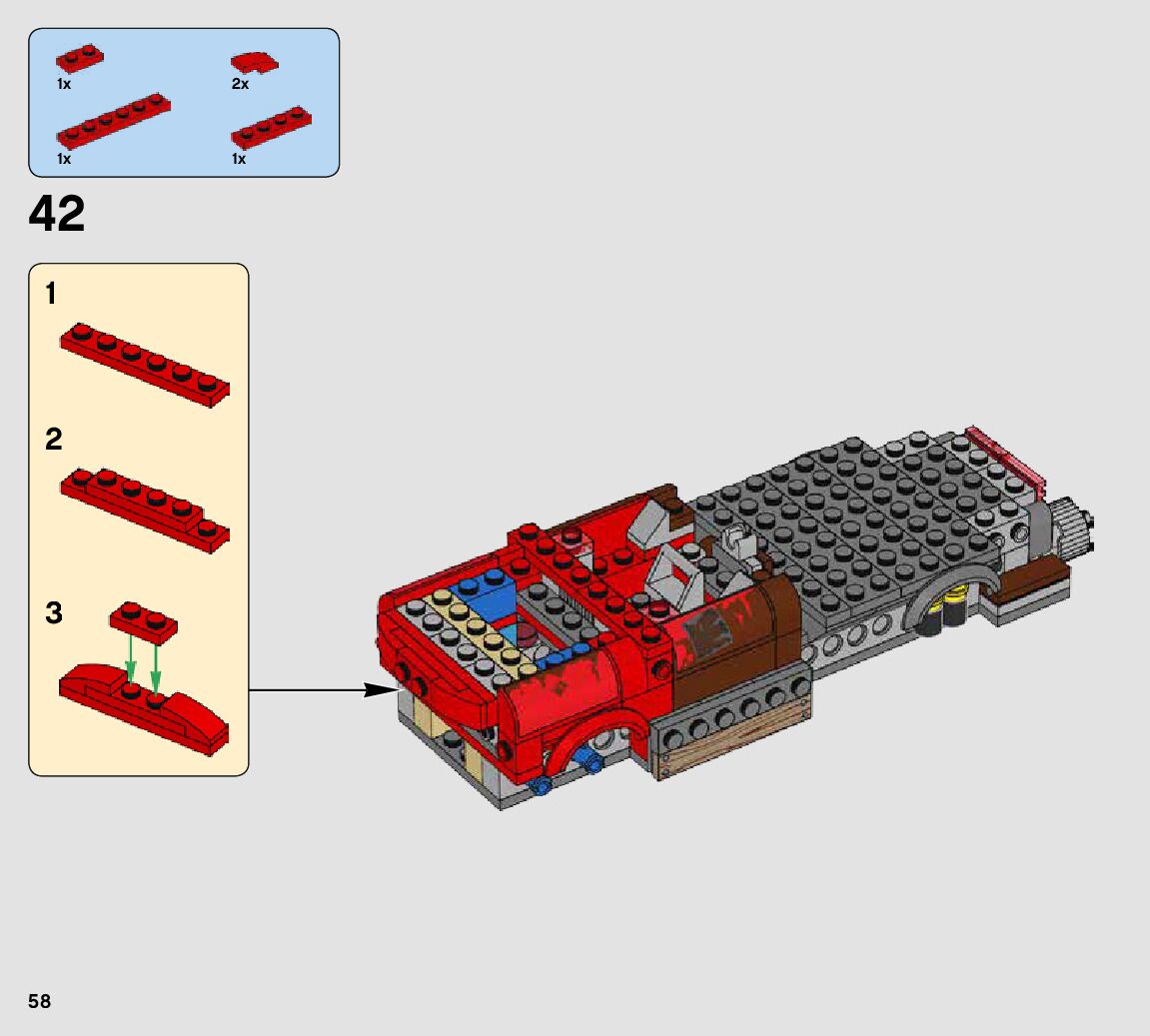 1x
2x
1x
1x

42

1

2

3

58