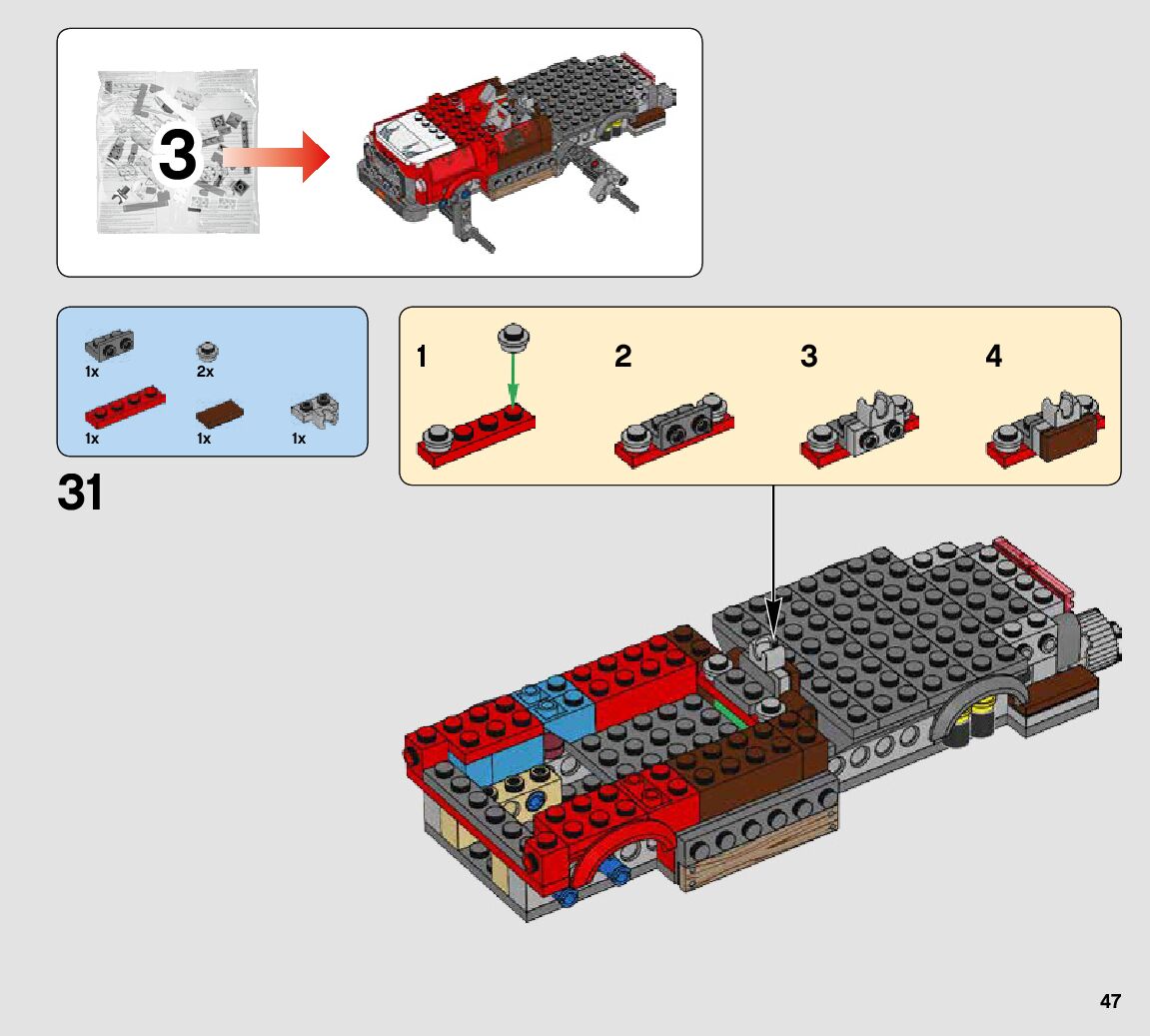 3

1x 2x
1x 1x 1x

31

1 2 3 4

47