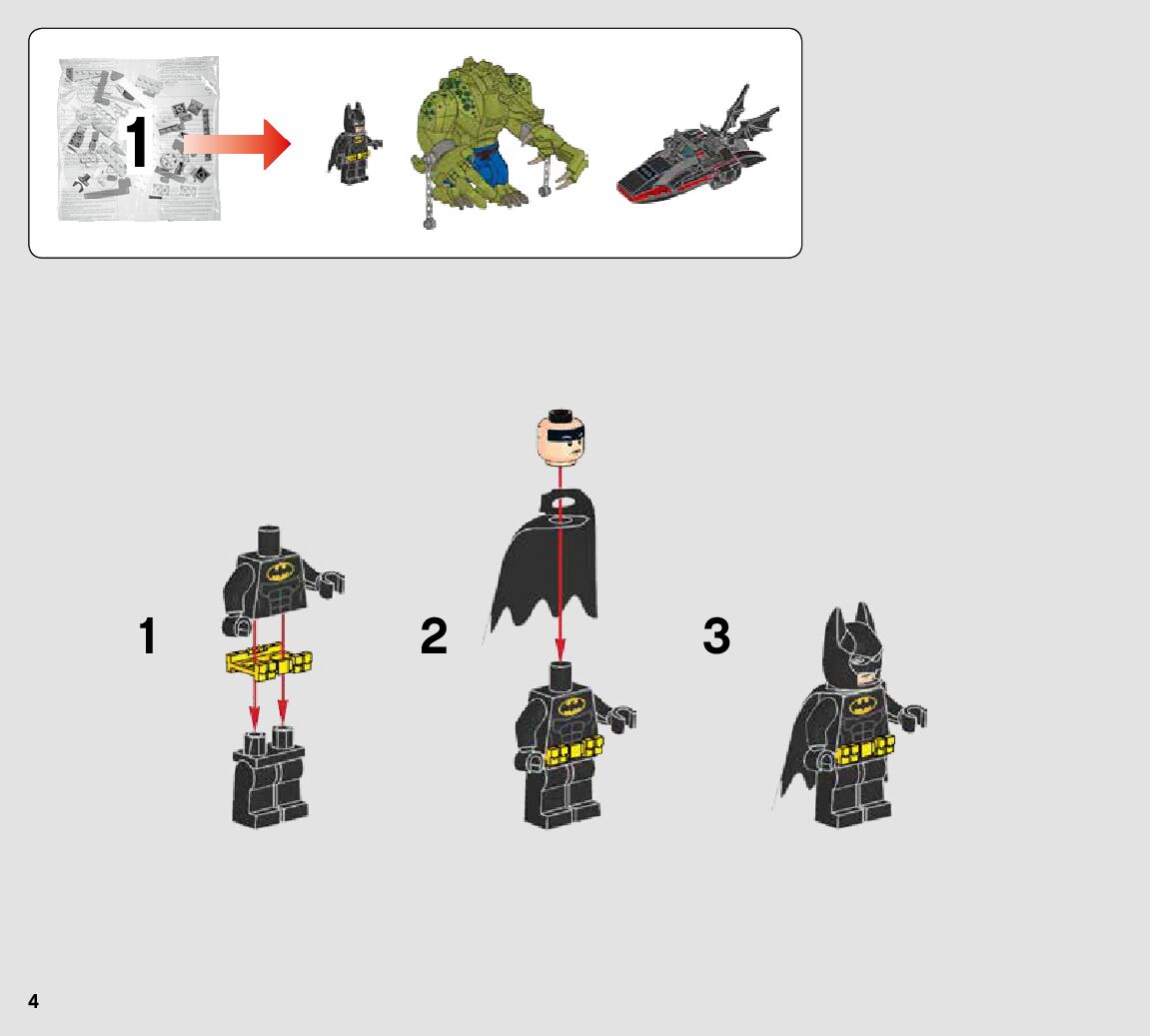 1

1

2

3

4