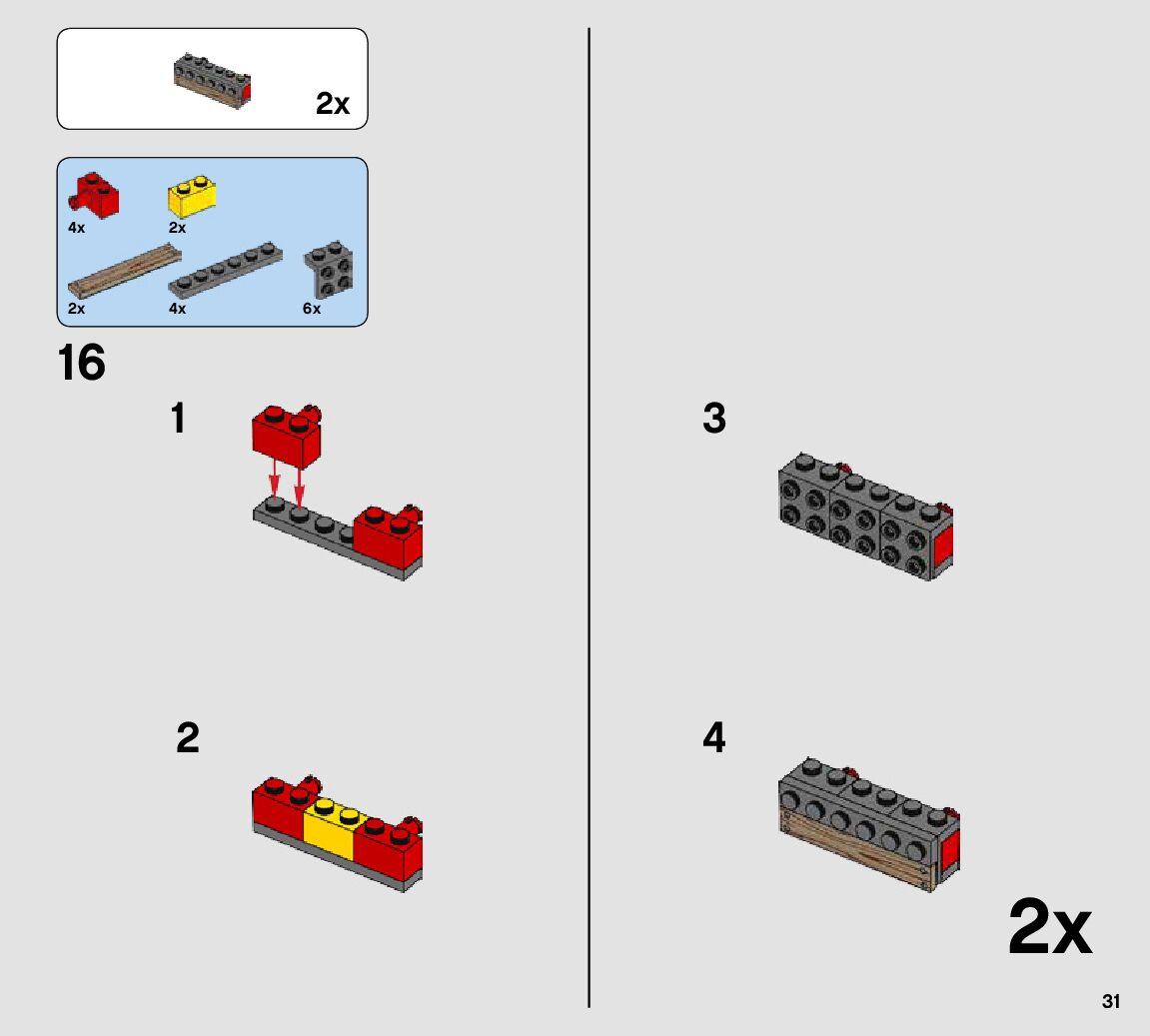 2x

4x
2x
2x
4x
6x

16

1

2

3

4

2x

31