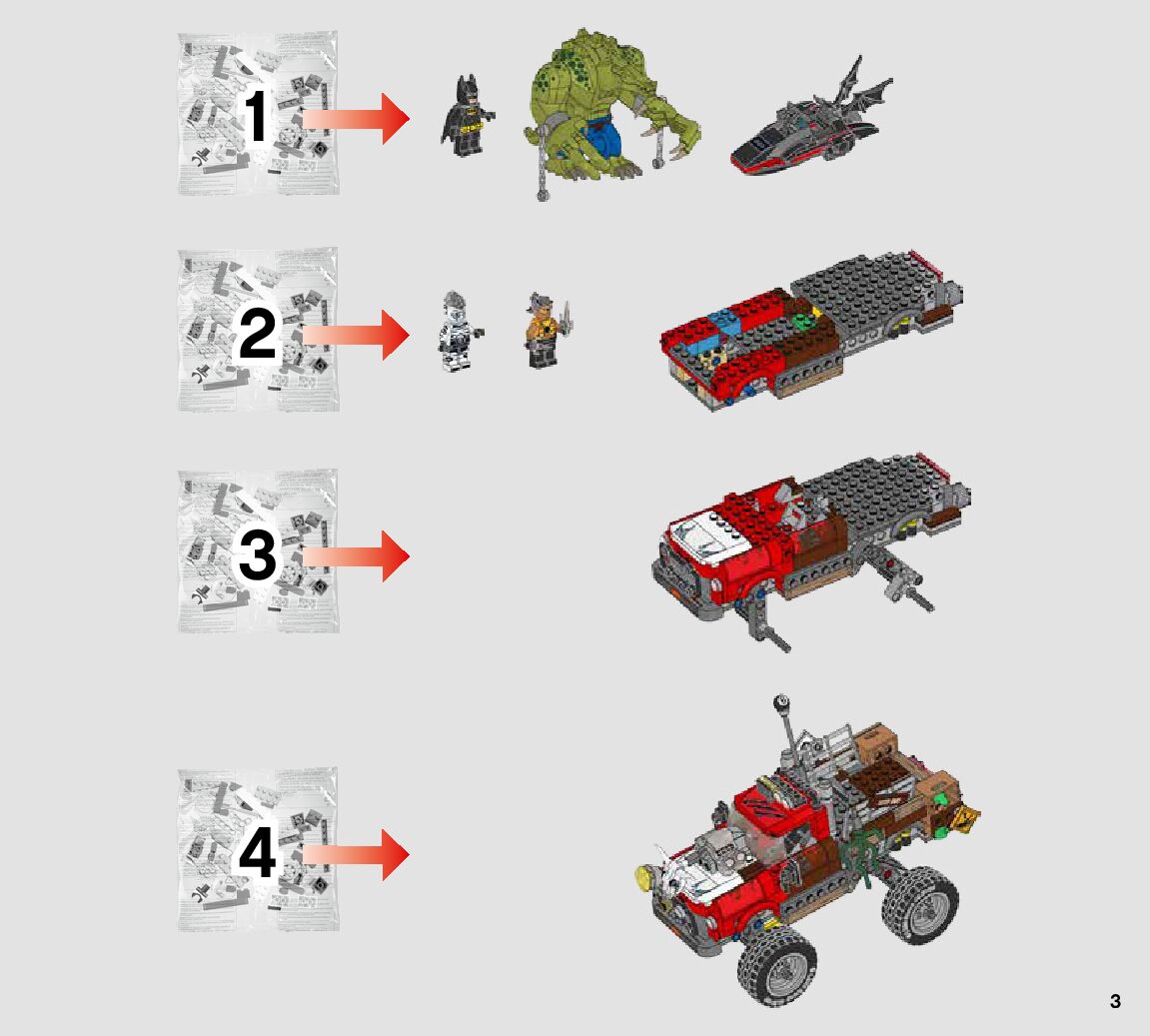 1

2

3

4

3