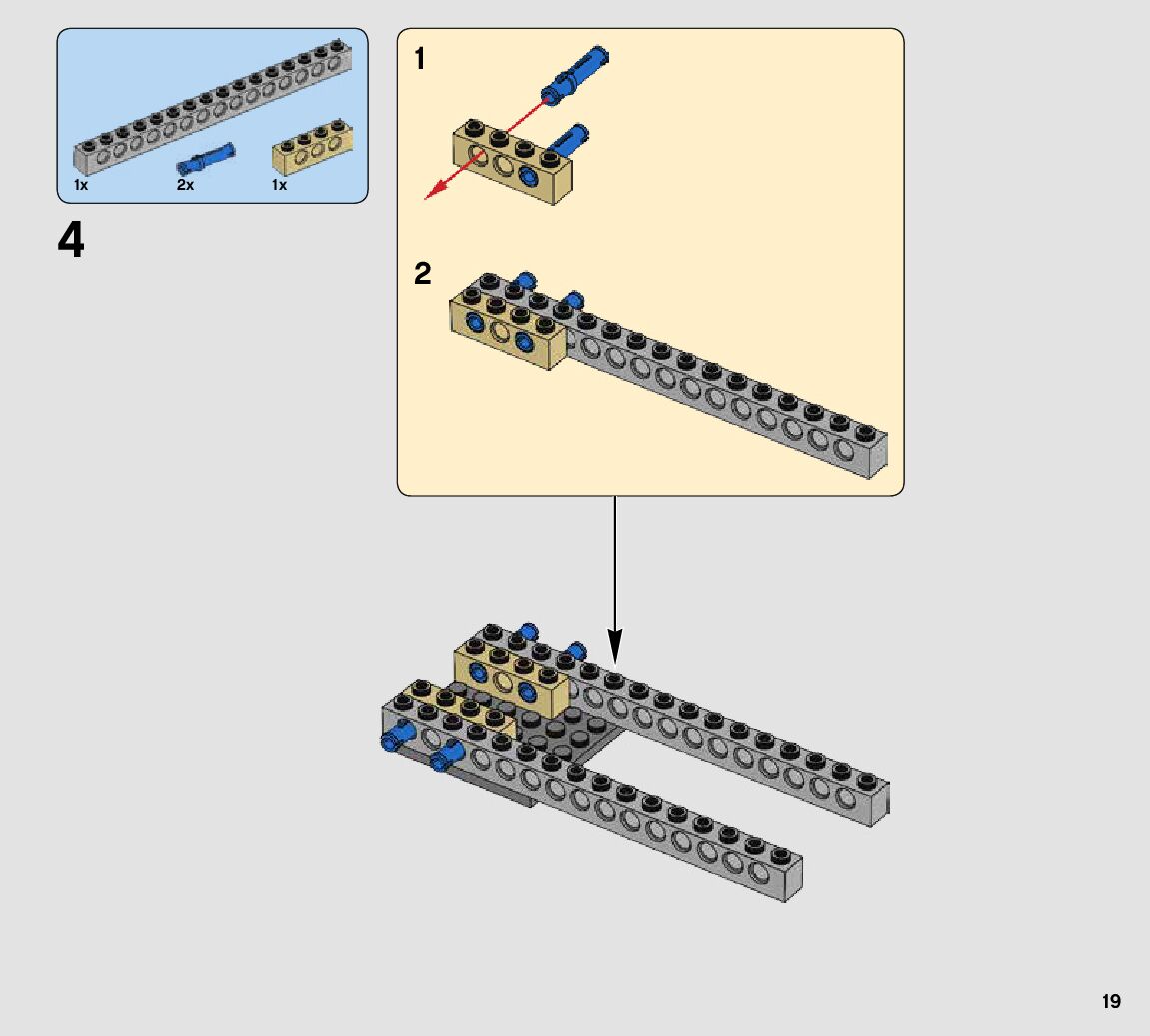 1x
2x
1x

4

1

2

19