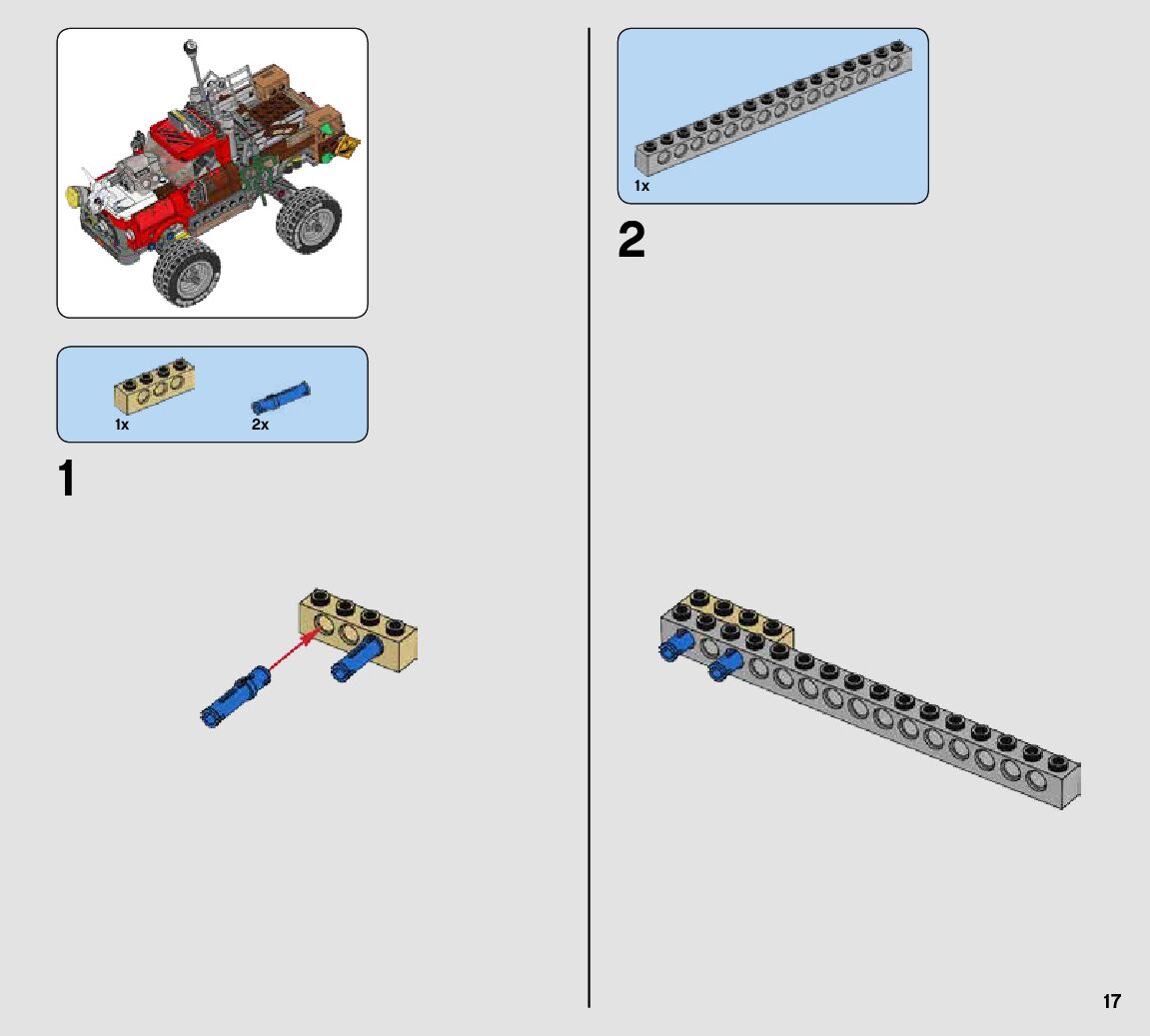 1x

2x

1

1x

2

17