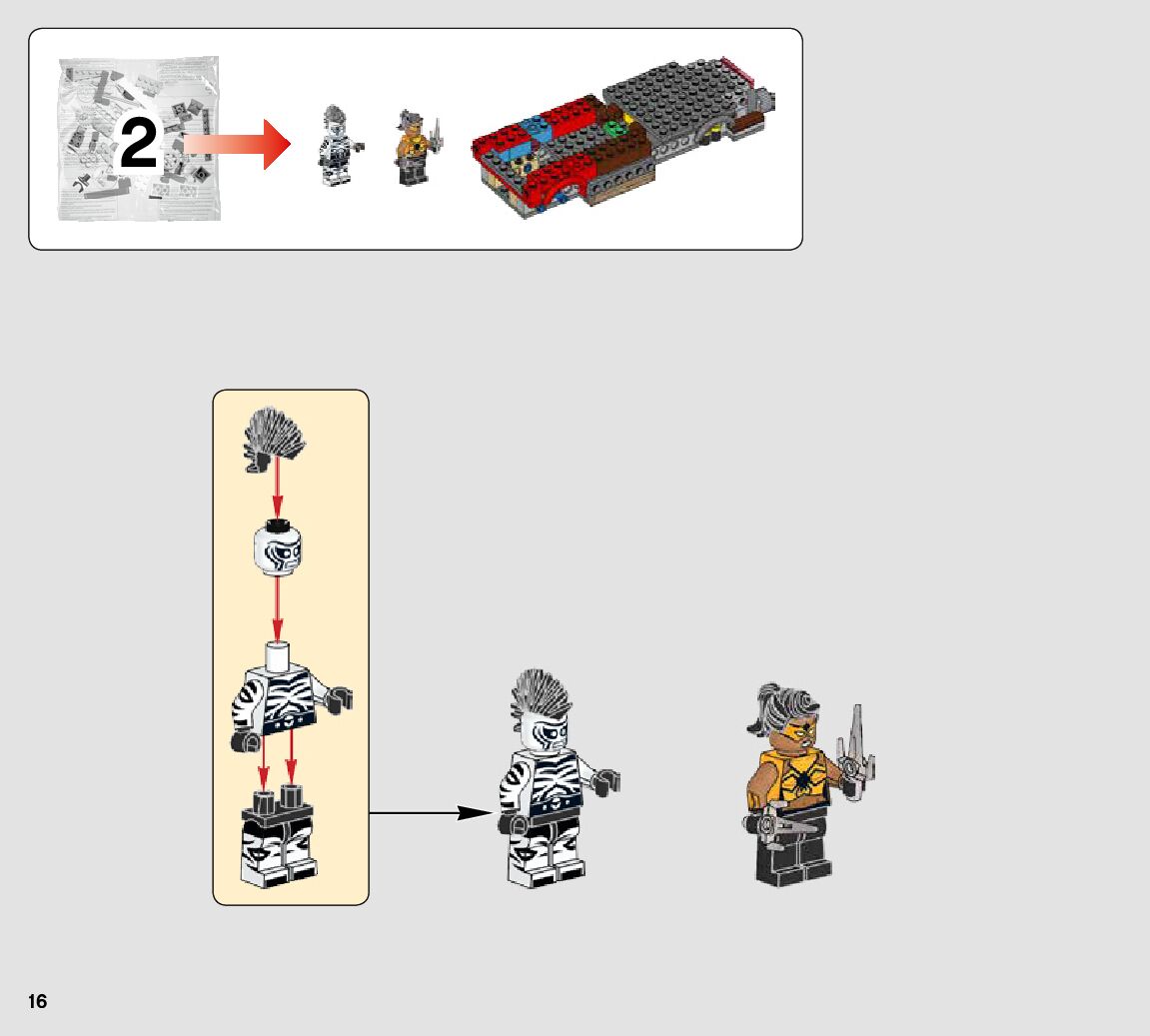 2

16