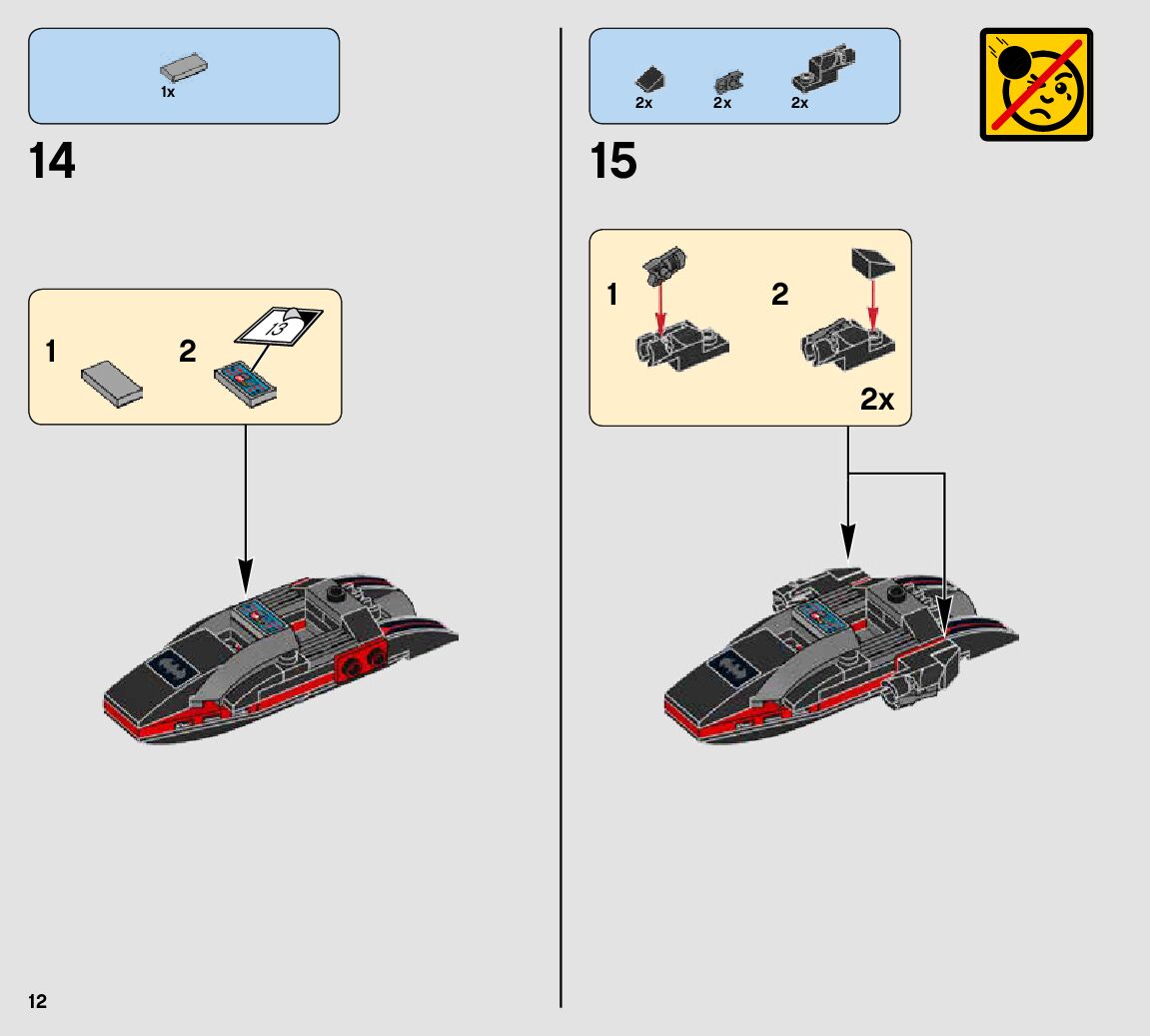 1x

14

1

2

13

2x 2x 2x

15

1

2

2x

12