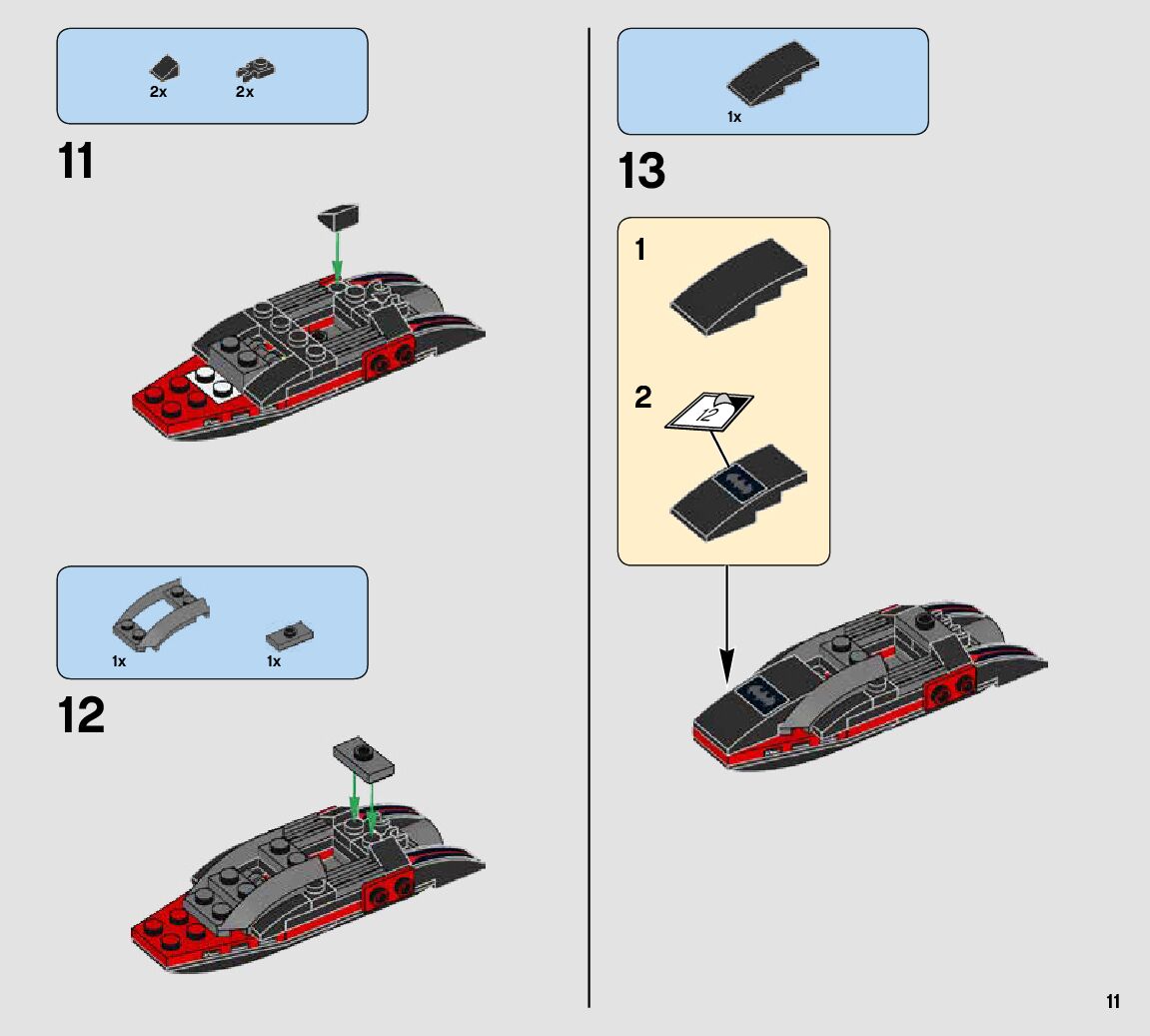 2x 2x

11

1x 1x

12

1x

13

1

2

12

11