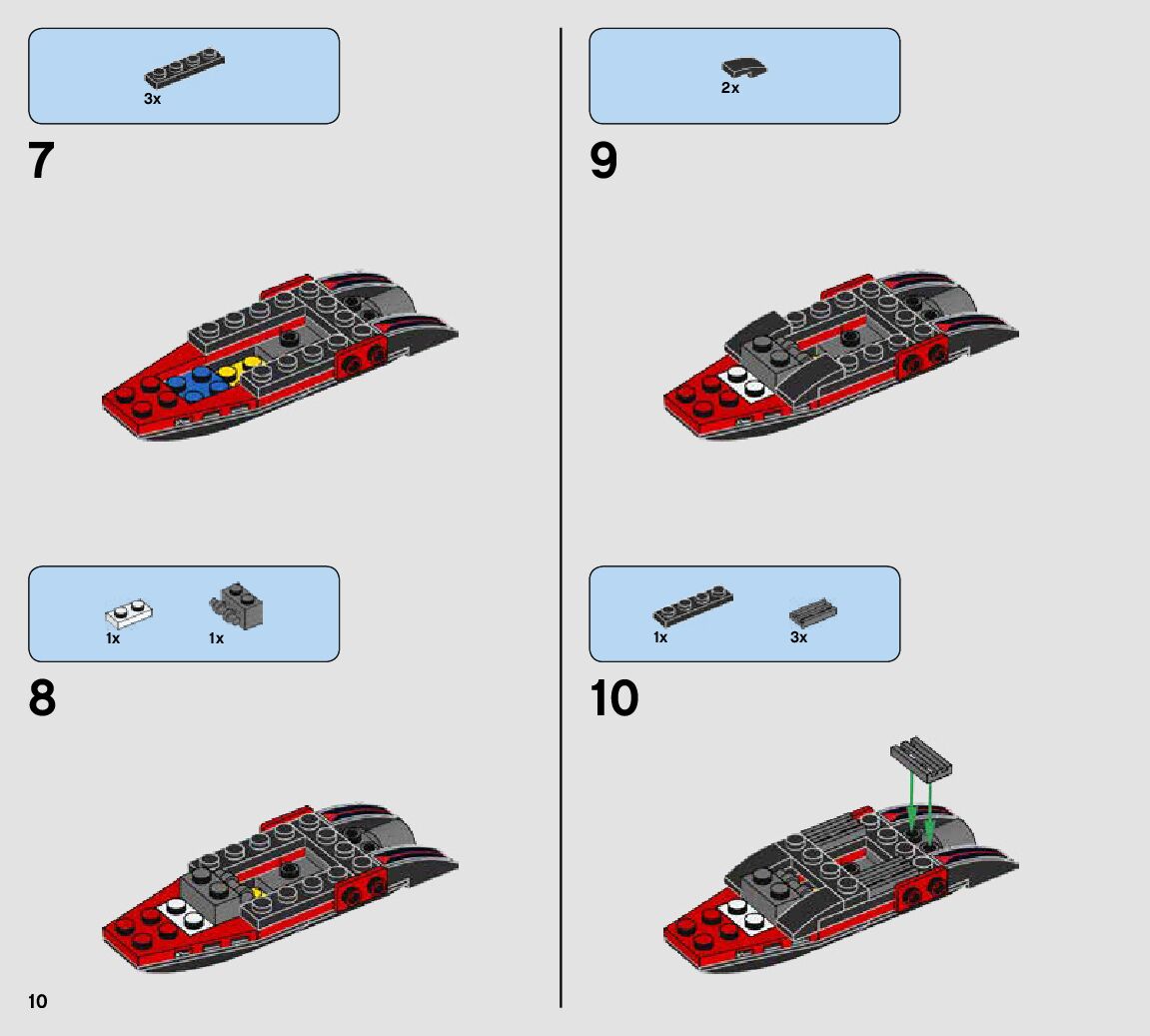 3x

7

1x 1x

8

10

2x

9

1x 3x

10