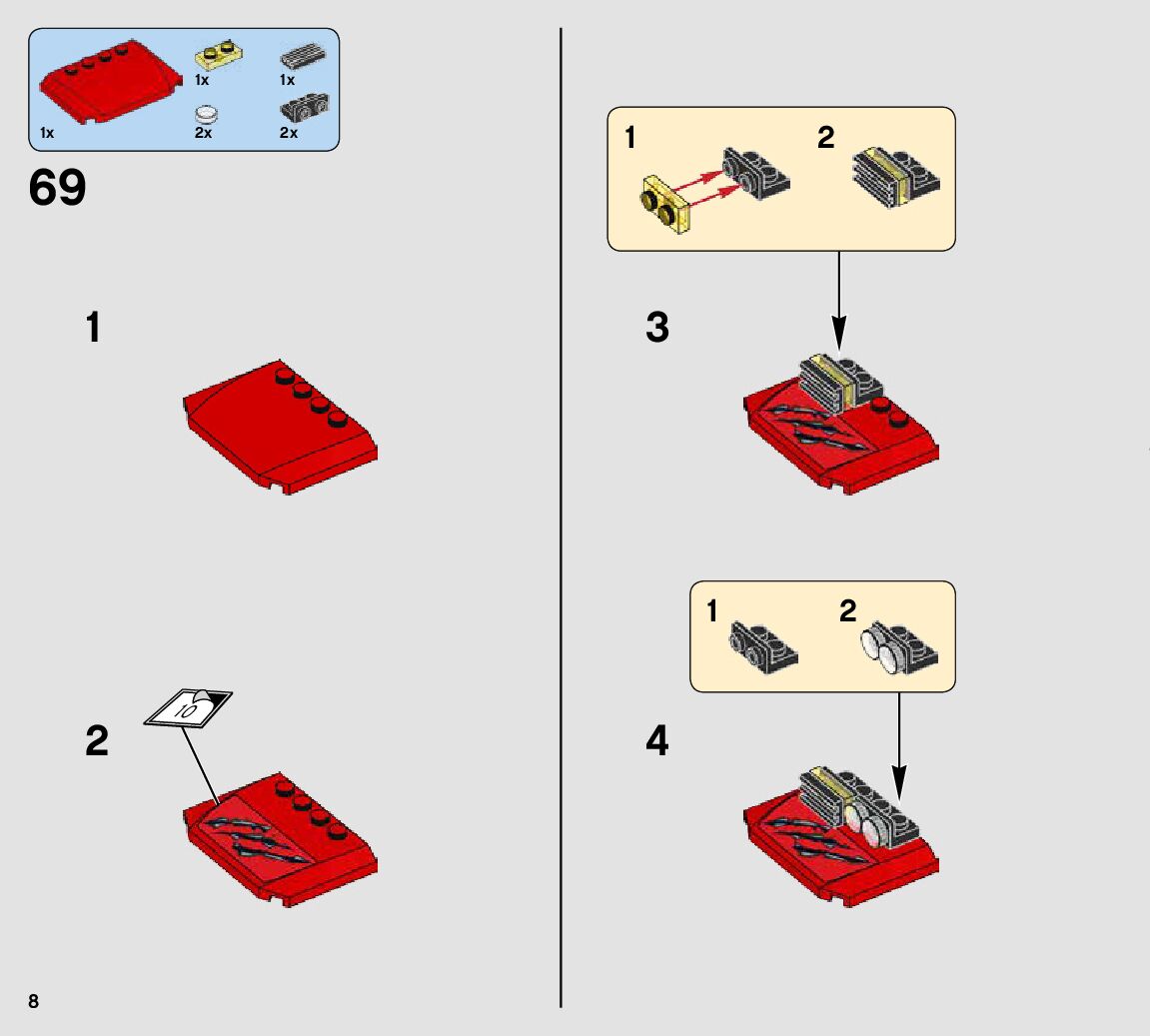 1x
1x
1x
2x
2x

69

1

2

10

1
2

3

1
2

4

8