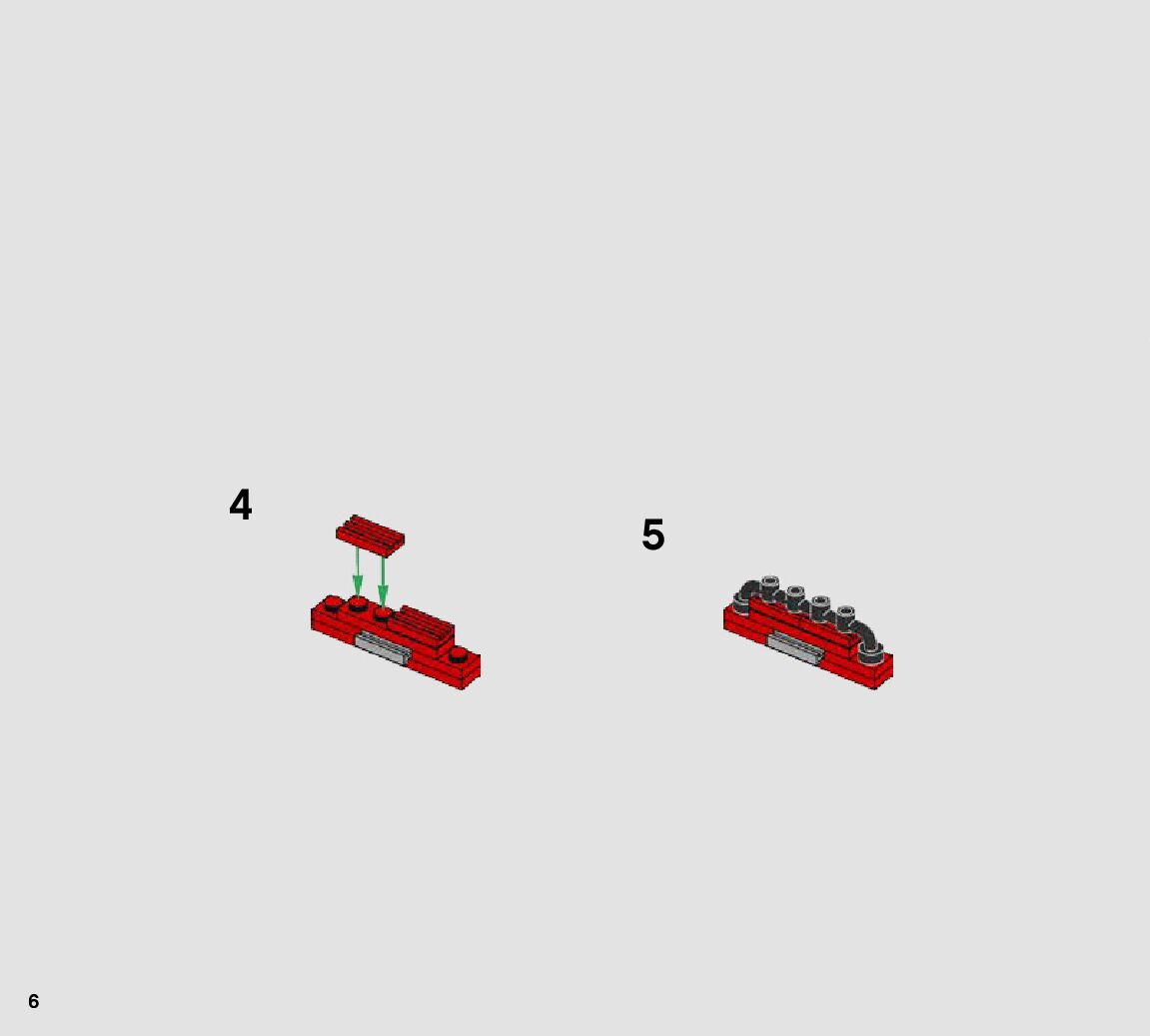 4

5

6