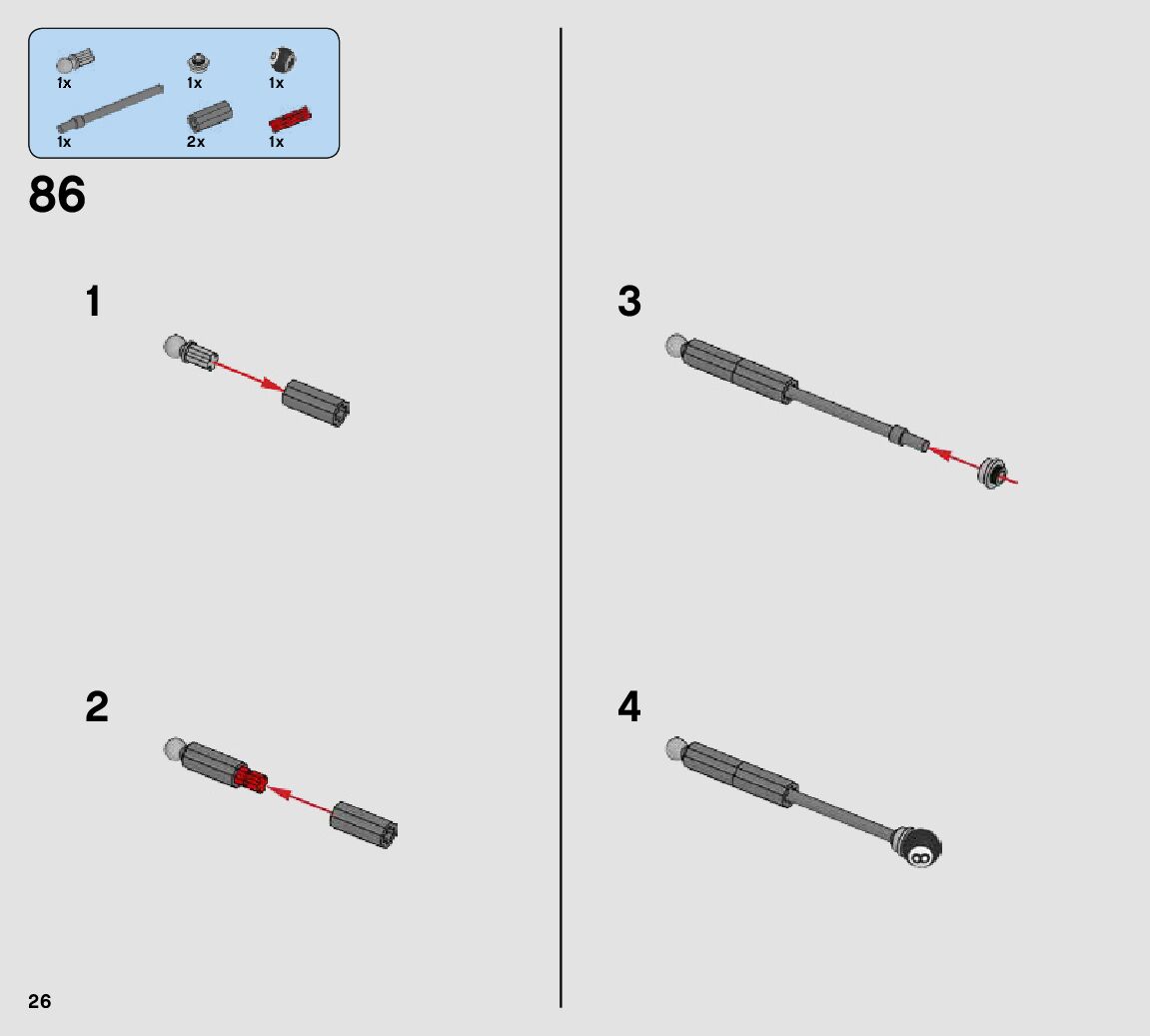 1x
1x
1x
1x
2x
1x

86

1

2

3

4

26